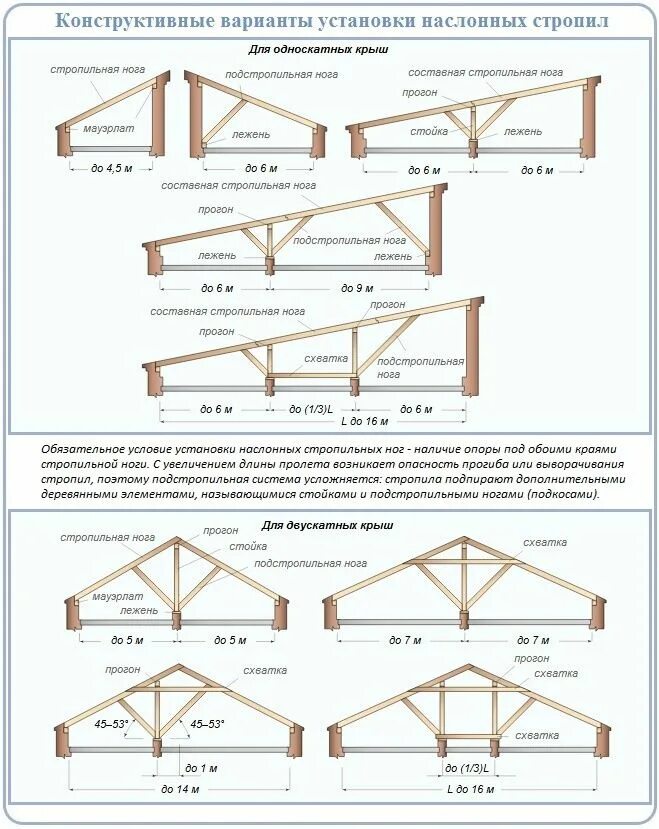 Конструктивные варианты установки наслонных стропил

Для односкатных крыш

стропильная нога
мауэрлат
до 4,5 м

подстропильная нога
лежень
до 6 м

составная стропильная нога
прогон
стойка
лежень
до 6 м
до 6 м

составная стропильная нога
прогон
подстропильная нога
лежень
лежень
до 6 м
до 9 м

составная стропильная нога
прогон
прогон
схватка
подстропильная нога
до 6 м
до (1/3)L
до 6 м
L до 16 м

Обязательное условие установки наслонных стропильных ног - наличие опоры под обоими краями стропильной ноги. С увеличением длины пролета возникает опасность прогиба или выворачивания стропил, поэтому подстропильная система усложняется: стропила подпирают дополнительными деревянными элементами, называющимися стойками и подстропильными ногами (подкосами).

Для двускатных крыш

стропильная нога
прогон
стойка
подстропильная нога
мауэрлат
лежень
до 5 м
до 5 м

схватка
до 7 м
до 7 м

прогон
схватка
45–53°
45–53°
до 1 м
до 14 м

прогон
схватка
схватка
до (1/3)L
L до 16 м