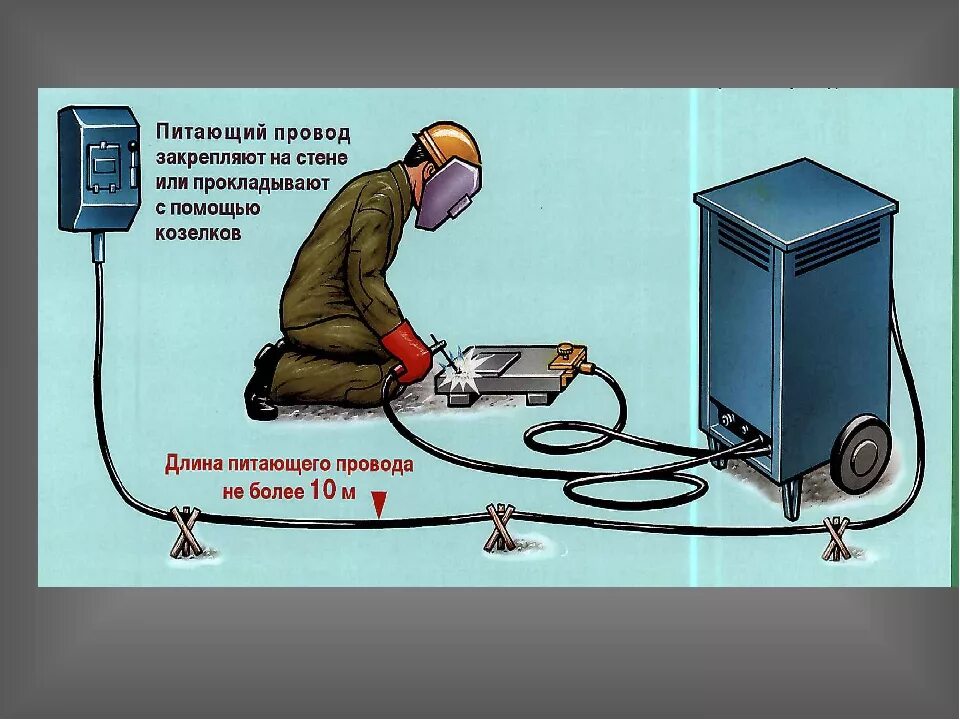 Питающий провод закрепляют на стене или прокладывают с помощью козелков

Длина питающего провода не более 10 м