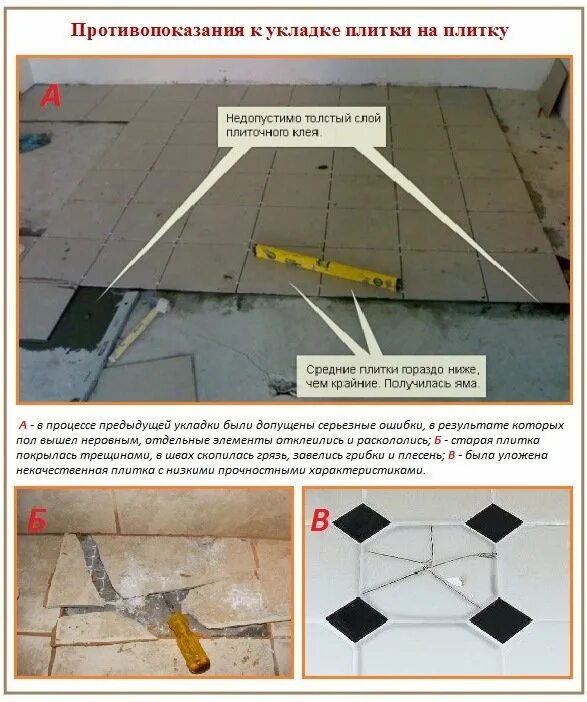 Противопоказания к укладке плитки на плитку

А

Недопустимо толстый слой плиточного клея.

Средние плитки гораздо ниже, чем крайние. Получилась яма.

А - в процессе предыдущей укладки были допущены серьезные ошибки, в результате которых пол вышел неровным, отдельные элементы отклеились и раскололись; Б - старая плитка покрылась трещинами, в швах скопилась грязь, завелись грибки и плесень; В - была уложена некачественная плитка с низкими прочностными характеристиками.

Б

В