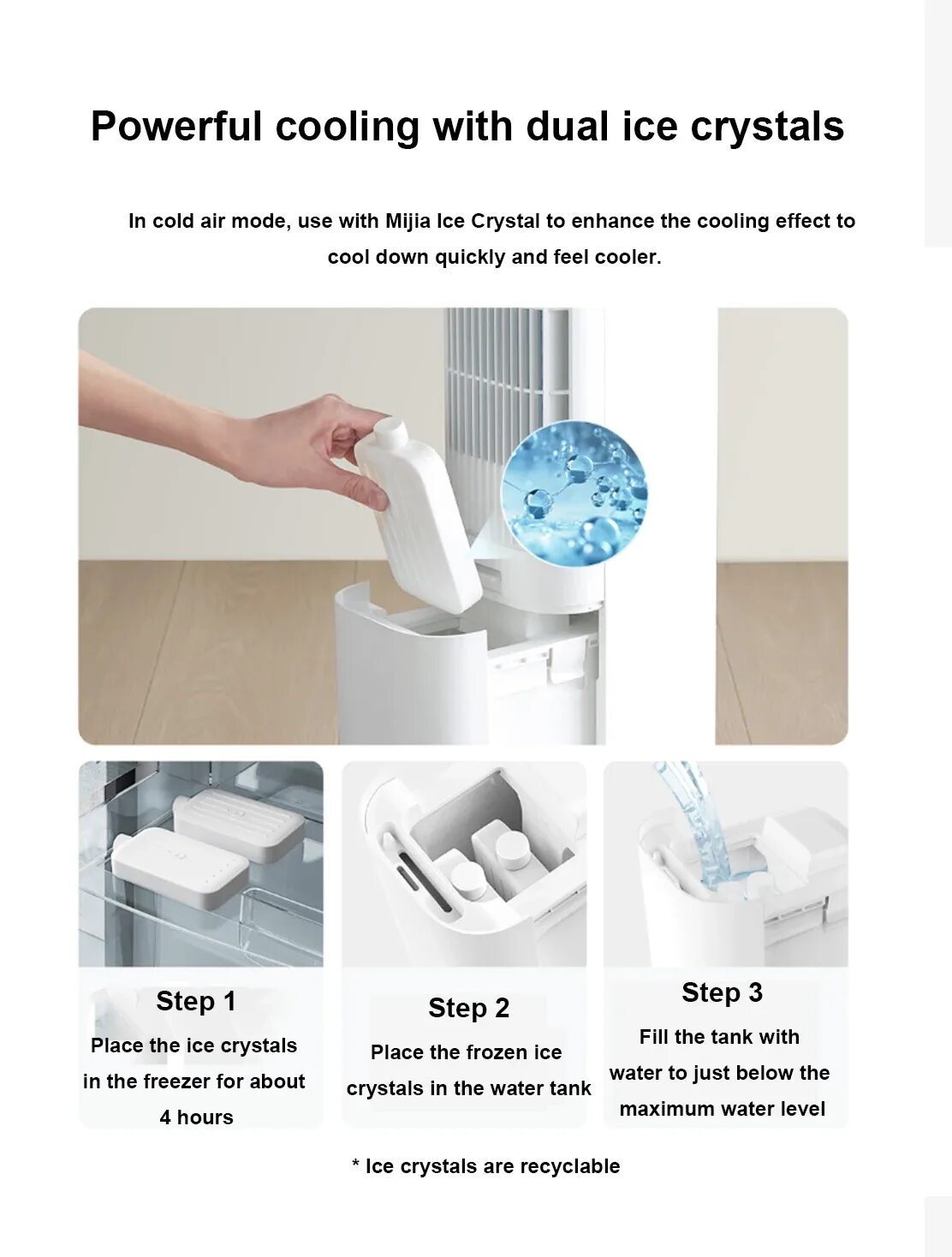 Powerful cooling with dual ice crystals

In cold air mode, use with Mijia Ice Crystal to enhance the cooling effect to cool down quickly and feel cooler.

Step 1
Place the ice crystals in the freezer for about 4 hours

Step 2
Place the frozen ice crystals in the water tank

Step 3
Fill the tank with water to just below the maximum water level

* Ice crystals are recyclable