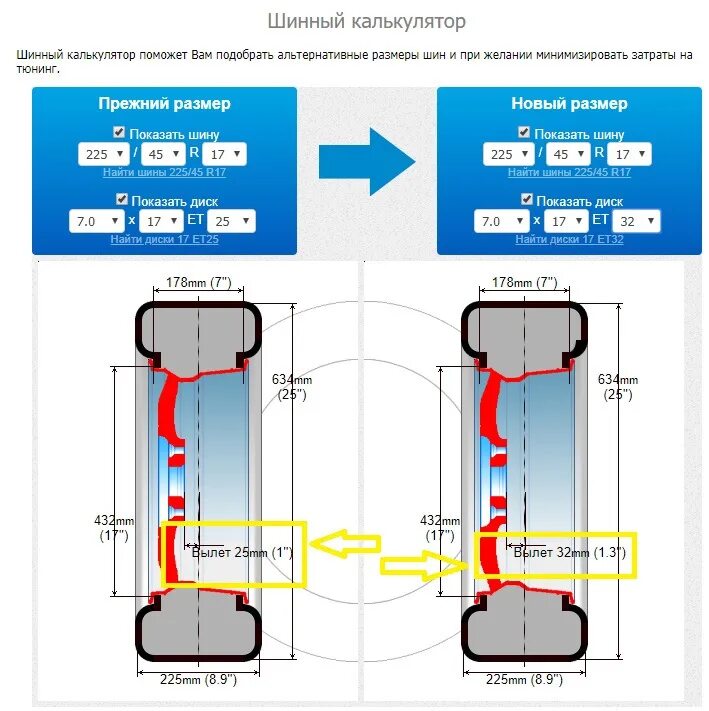 Шинный калькулятор

Шинный калькулятор поможет Вам подобрать альтернативные размеры шин и при желании минимизировать затраты на тюнинг.

Прежний размер

Показать шину

225 / 45 R 17

Найти шины 225/45 R17

Показать диск

7.0 x 17 ET 25

Найти диски 17 ET25

Новый размер

Показать шину

225 / 45 R 17

Найти шины 225/45 R17

Показать диск

7.0 x 17 ET 32

Найти диски 17 ET32

178mm (7")

634mm (25")

432mm (17")

Вылет 25mm (1")

225mm (8.9")

178mm (7")

634mm (25")

432mm (17")

Вылет 32mm (1.3")

225mm (8.9")