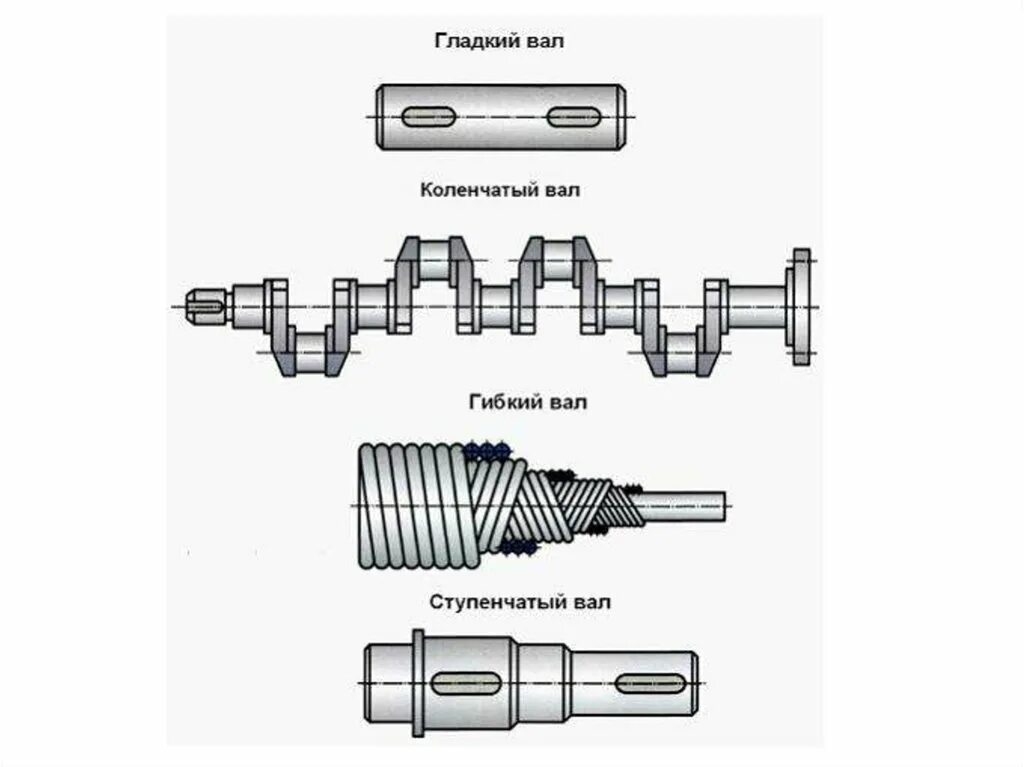 Гладкий вал

Коленчатый вал

Гибкий вал

Ступенчатый вал