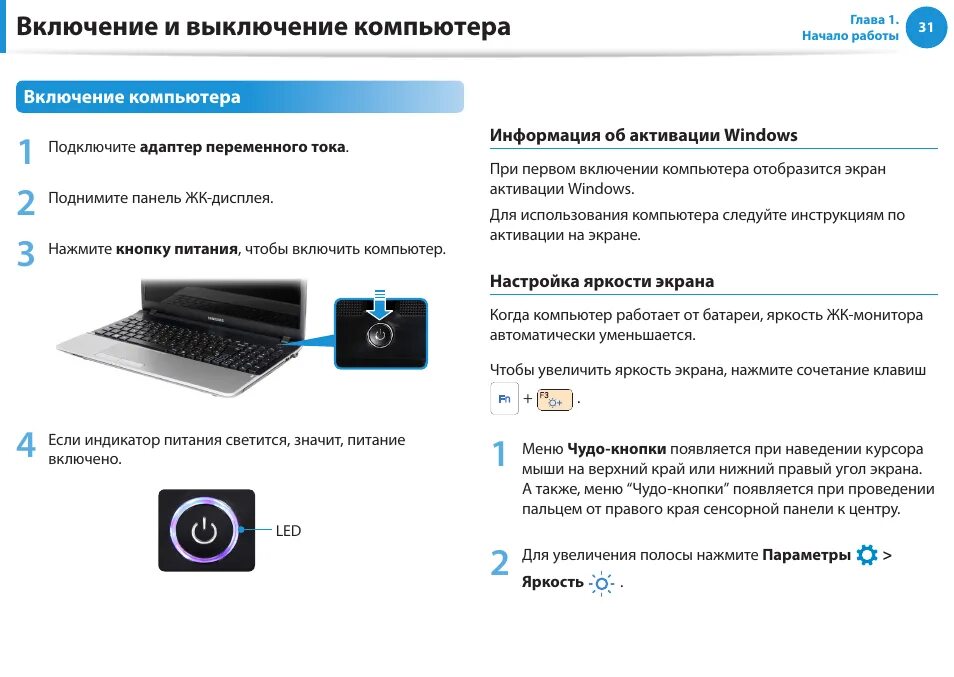 Включение и выключение компьютера

Глава 1.
Начало работы
31

Включение компьютера

1 Подключите адаптер переменного тока.

2 Поднимите панель ЖК-дисплея.

3 Нажмите кнопку питания, чтобы включить компьютер.

SAMSUNG

4 Если индикатор питания светится, значит, питание включено.

LED

Информация об активации Windows

При первом включении компьютера отобразится экран активации Windows.

Для использования компьютера следуйте инструкциям по активации на экране.

Настройка яркости экрана

Когда компьютер работает от батареи, яркость ЖК-монитора автоматически уменьшается.

Чтобы увеличить яркость экрана, нажмите сочетание клавиш Fn + F3 .

1 Меню Чудо-кнопки появляется при наведении курсора мыши на верхний край или нижний правый угол экрана. А также, меню “Чудо-кнопки” появляется при проведении пальцем от правого края сенсорной панели к центру.

2 Для увеличения полосы нажмите Параметры > Яркость .