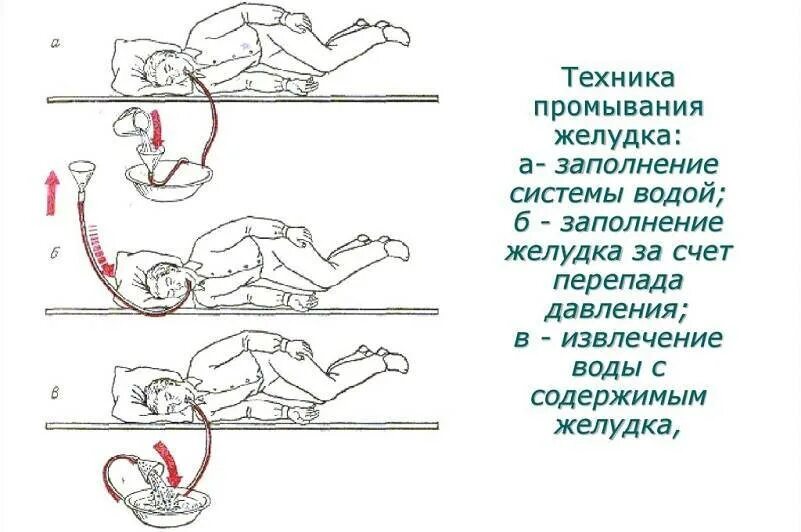 а

б

в

Техника промывания желудка:
а- заполнение системы водой;
б - заполнение желудка за счет перепада давления;
в - извлечение воды с содержимым желудка,