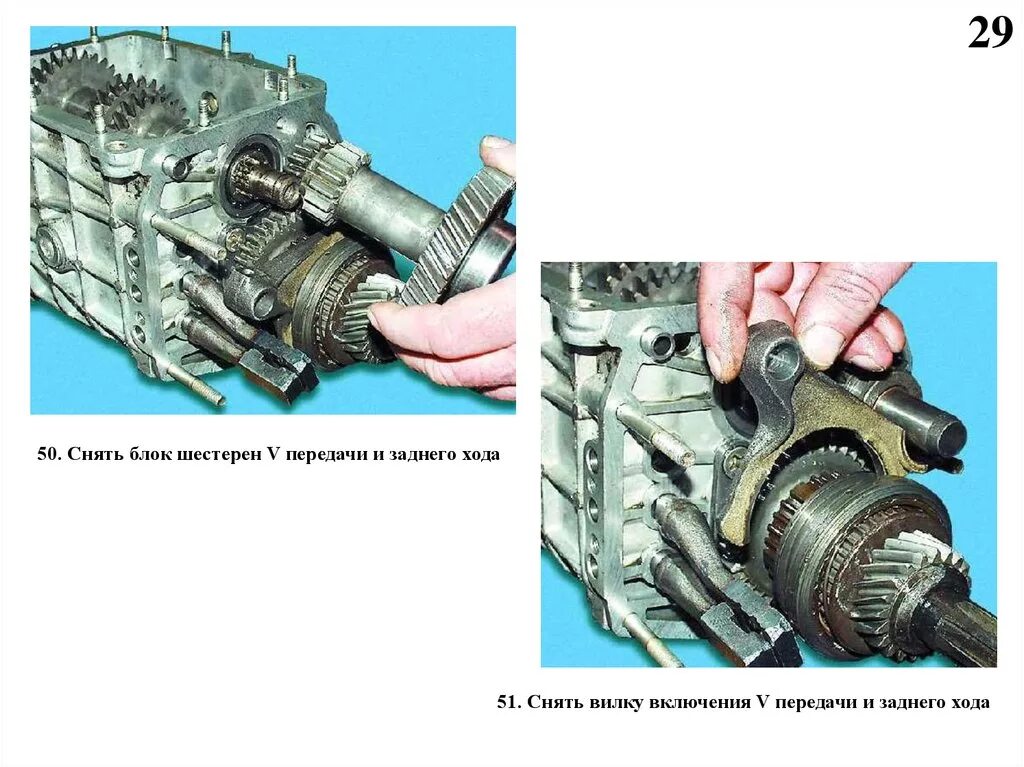 29

50. Снять блок шестерен V передачи и заднего хода

51. Снять вилку включения V передачи и заднего хода