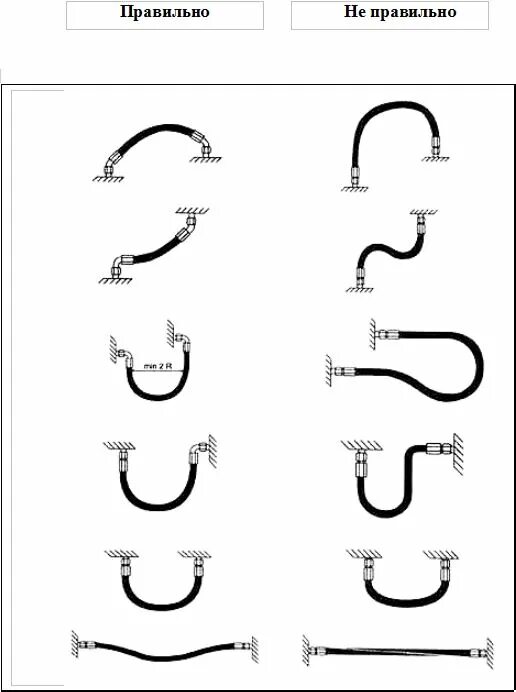 Правильно

Не правильно

min 2 R