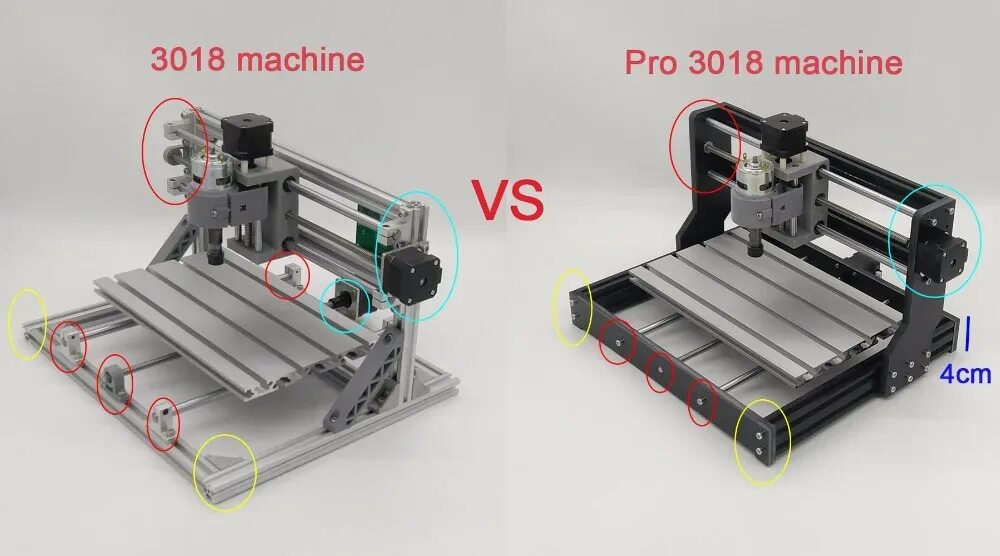 3018 machine

VS

Pro 3018 machine

4cm