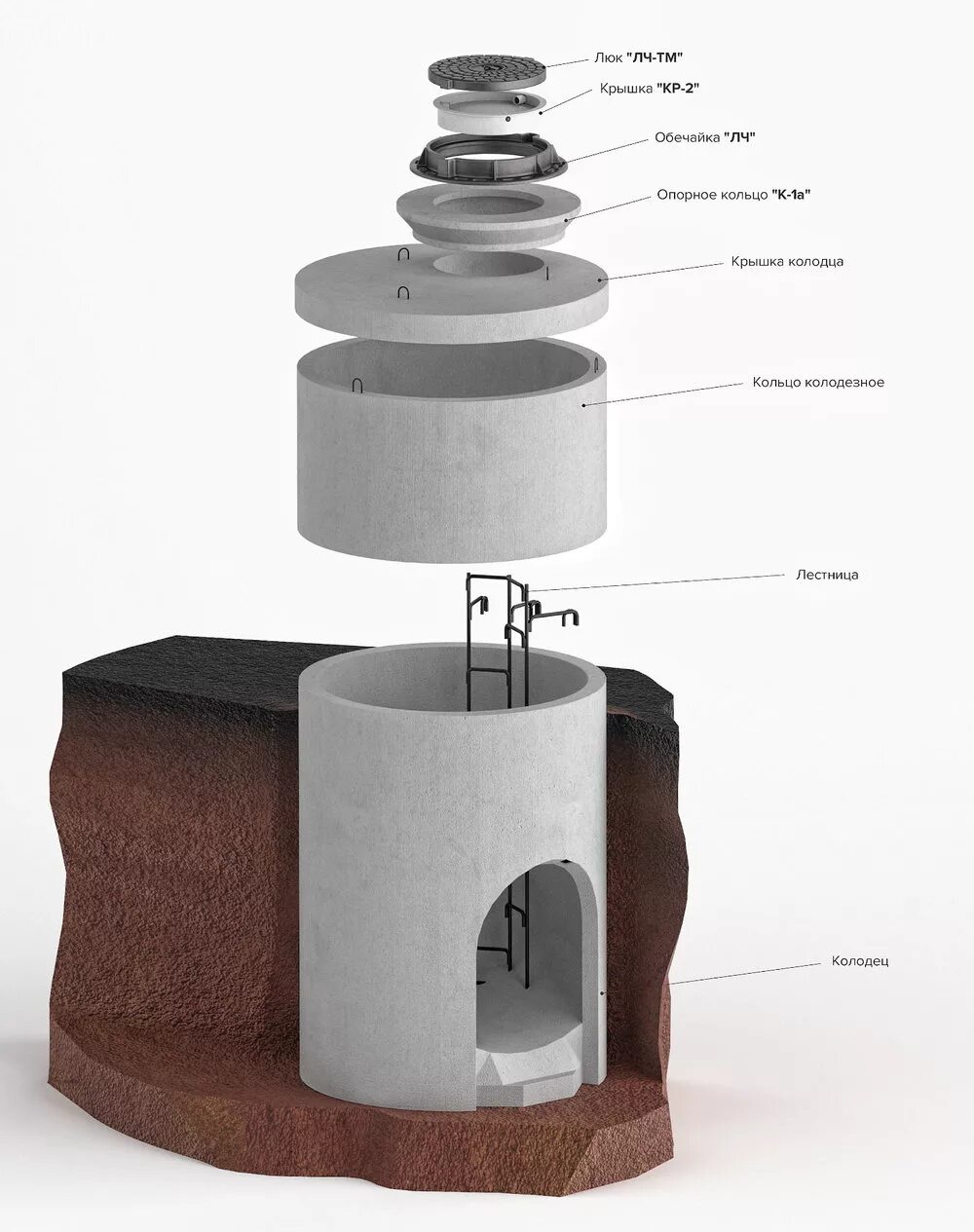 Люк "ЛЧ-ТМ"

Крышка "КР-2"

Обечайка "ЛЧ"

Опорное кольцо "К-1а"

Крышка колодца

Кольцо колодезное

Лестница

Колодец