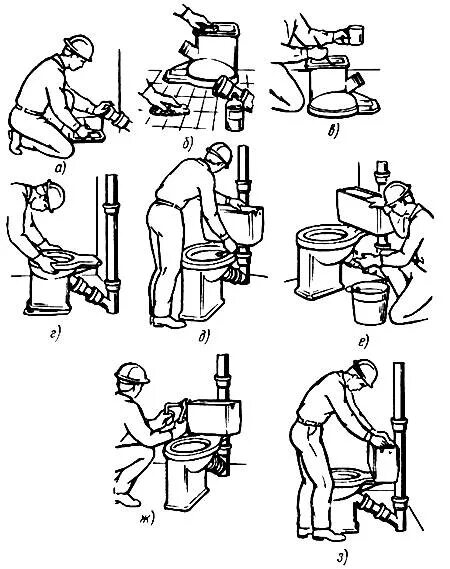 а)
б)
в)
г)
д)
е)
ж)
з)