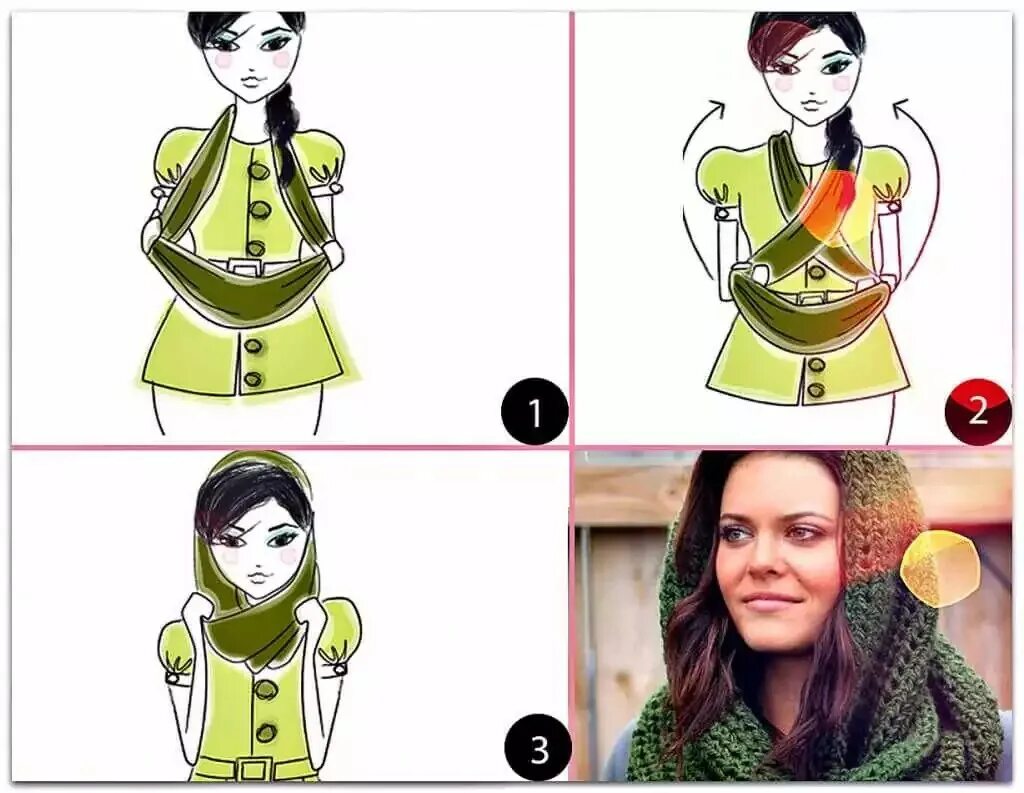 1

2

3