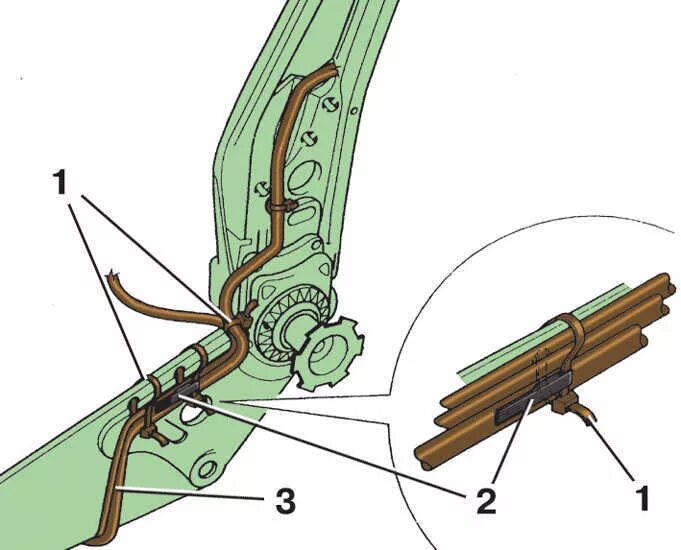 1
3
2
2
1