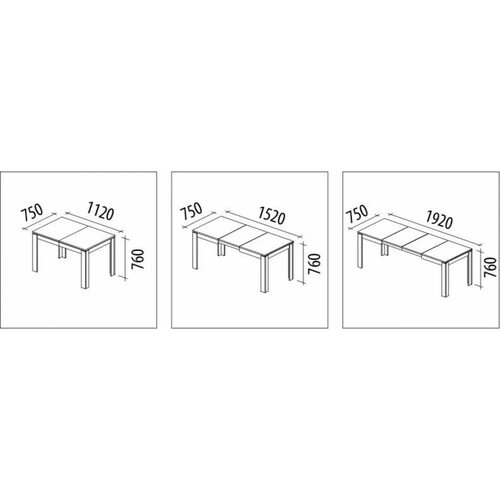 750
1120
760

750
1520
760

750
1920
760