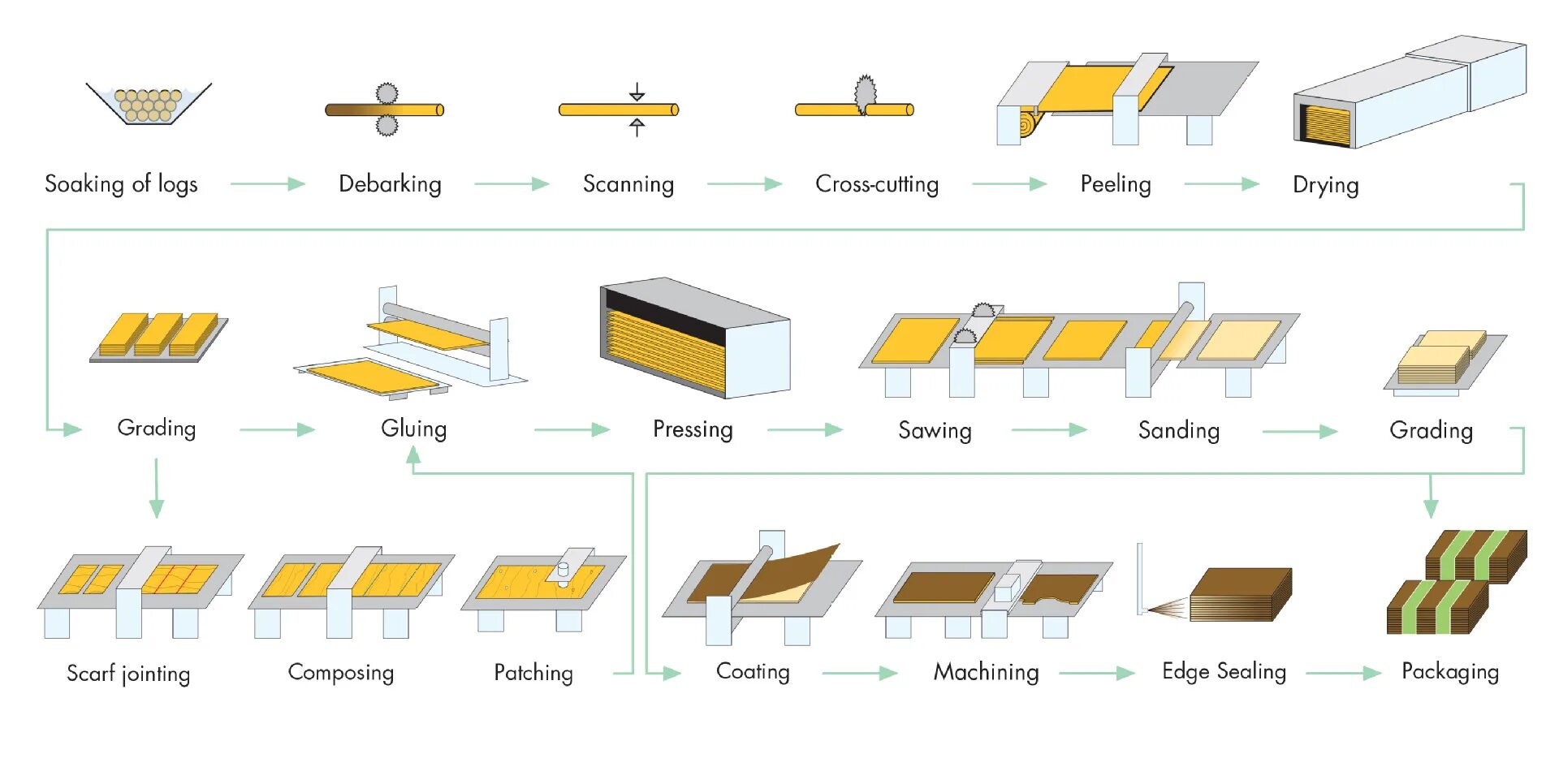 Soaking of logs Debarking Scanning Cross-cutting Peeling Drying

Grading Gluing Pressing Sawing Sanding Grading

Scarf jointing Composing Patching Coating Machining Edge Sealing Packaging