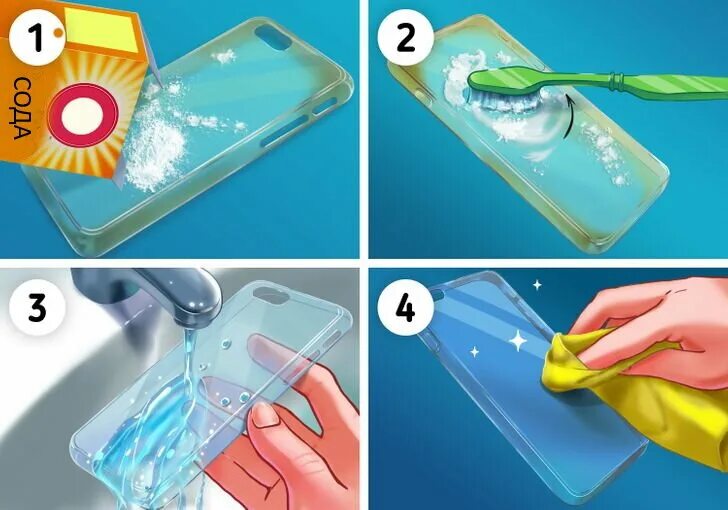 1

СОДА

2

3

4