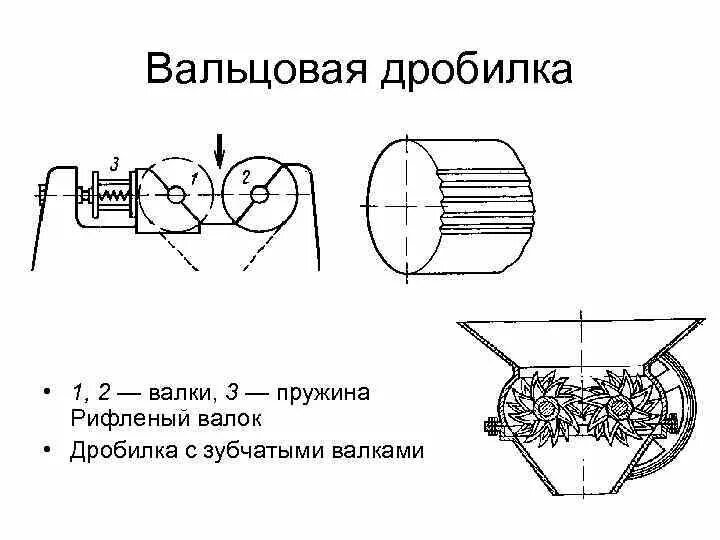 Вальцовая дробилка

3

1

2

• 1, 2 — валки, 3 — пружина
Рифленый валок

• Дробилка с зубчатыми валками