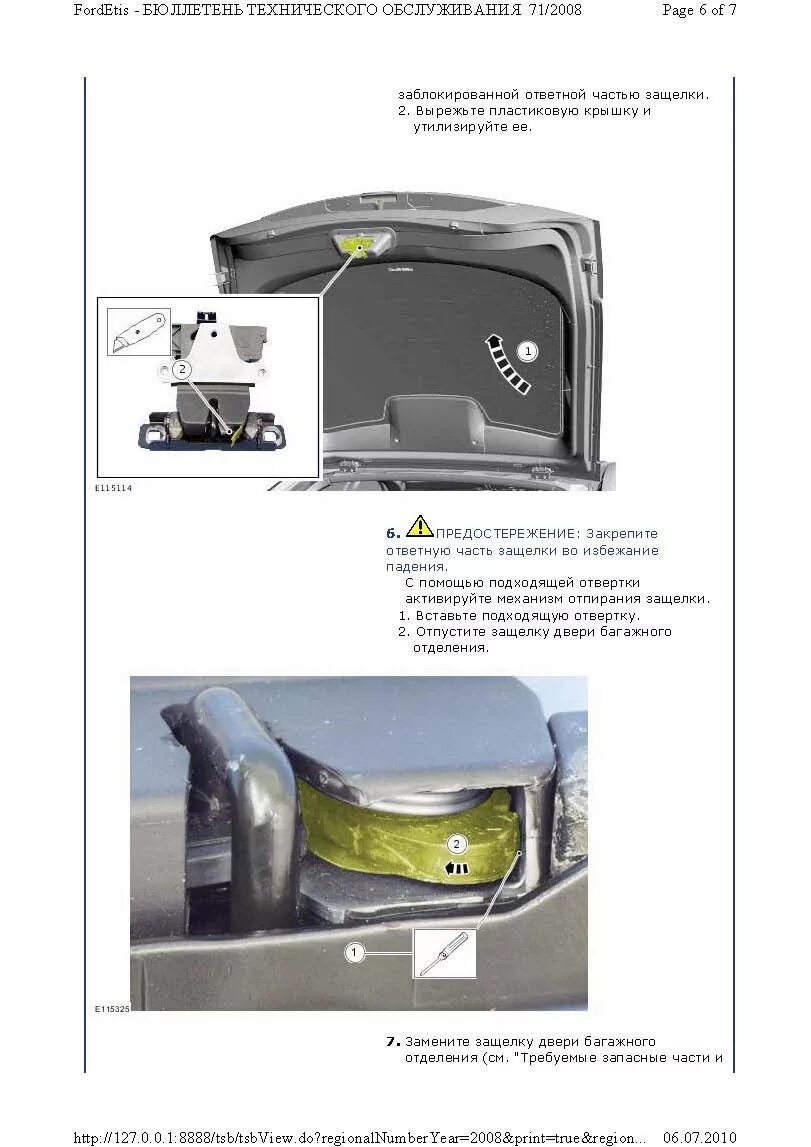 FordEtis - БЮЛЛЕТЕНЬ ТЕХНИЧЕСКОГО ОБСЛУЖИВАНИЯ 71/2008 Page 6 of 7

заблокированной ответной частью защелки.
2. Вырежьте пластиковую крышку и утилизируйте ее.

2

1

E115114

6. ПРЕДОСТЕРЕЖЕНИЕ: Закрепите ответную часть защелки во избежание падения.
С помощью подходящей отвертки активируйте механизм отпирания защелки.
1. Вставьте подходящую отвертку.
2. Отпустите защелку двери багажного отделения.

2

1

E115325

7. Замените защелку двери багажного отделения (см. "Требуемые запасные части и

http://127.0.0.1:8888/tsb/tsbView.do?regionalNumberYear=2008&print=true&region... 06.07.2010