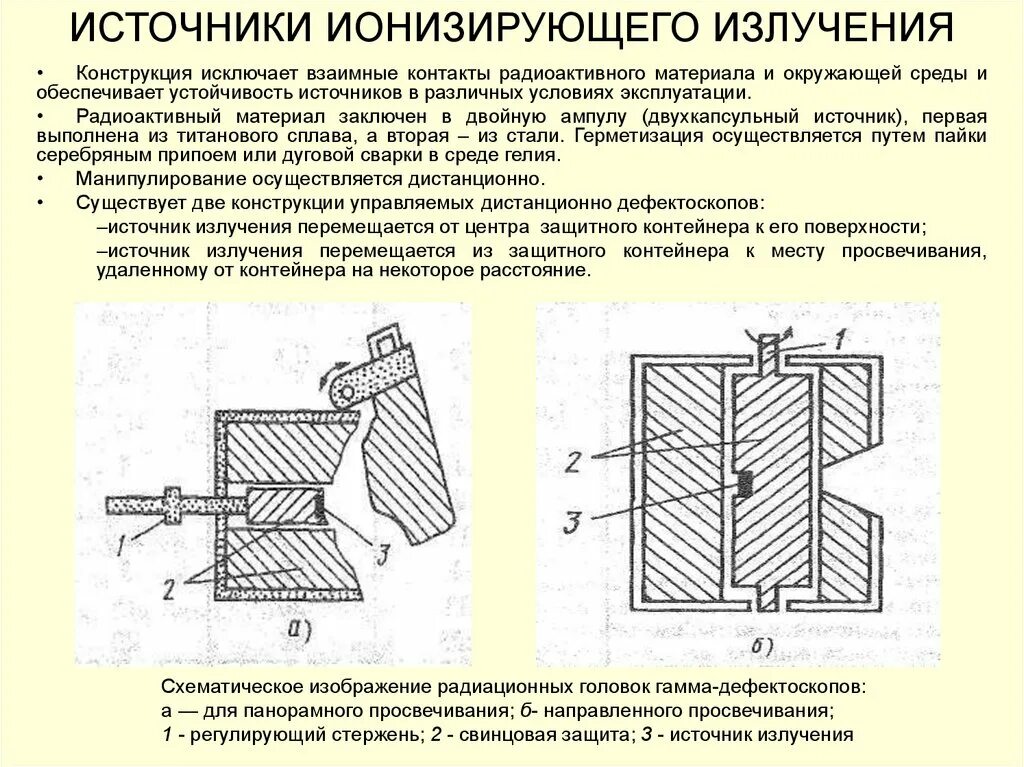 ИСТОЧНИКИ ИОНИЗИРУЮЩЕГО ИЗЛУЧЕНИЯ

• Конструкция исключает взаимные контакты радиоактивного материала и окружающей среды и обеспечивает устойчивость источников в различных условиях эксплуатации.

• Радиоактивный материал заключен в двойную ампулу (двухкапсульный источник), первая выполнена из титанового сплава, а вторая – из стали. Герметизация осуществляется путем пайки серебряным припоем или дуговой сварки в среде гелия.

• Манипулирование осуществляется дистанционно.

• Существует две конструкции управляемых дистанционно дефектоскопов:

–источник излучения перемещается от центра защитного контейнера к его поверхности;

–источник излучения перемещается из защитного контейнера к месту просвечивания, удаленному от контейнера на некоторое расстояние.

1

2

3

а)

1

2

3

б)

Схематическое изображение радиационных головок гамма-дефектоскопов:
а — для панорамного просвечивания; б- направленного просвечивания;
1 - регулирующий стержень; 2 - свинцовая защита; 3 - источник излучения