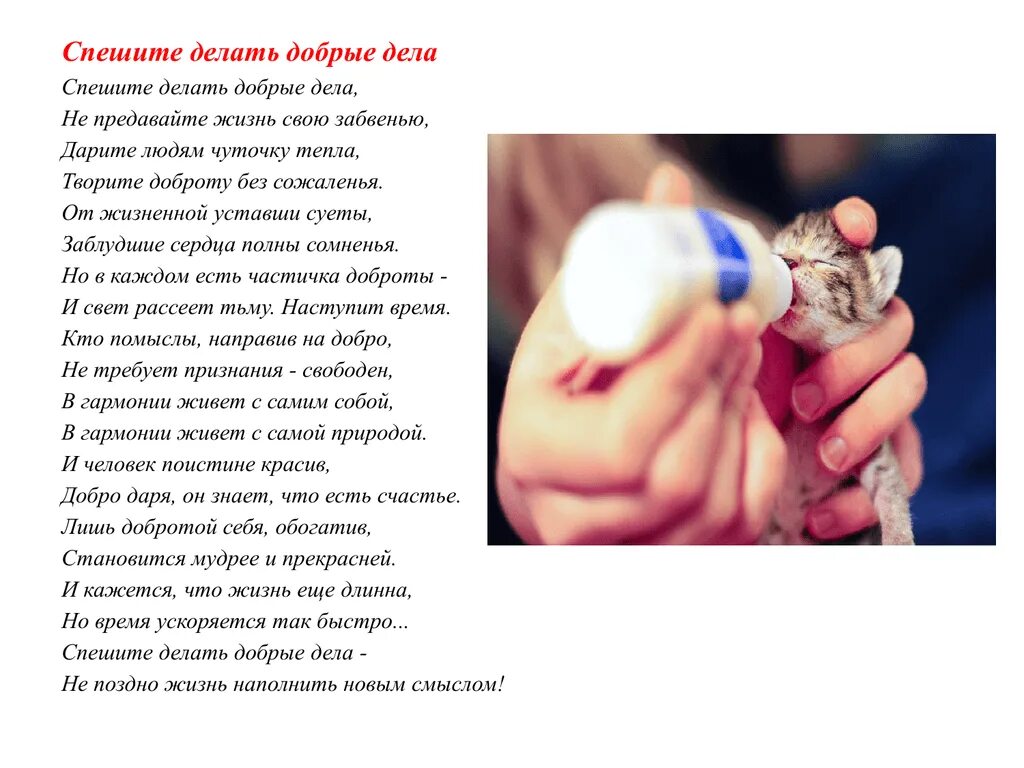 Спешите делать добрые дела

Спешите делать добрые дела,
Не предавайте жизнь свою забвенью,
Дарите людям чуточку тепла,
Творите доброту без сожаленья.
От жизненной уставши суеты,
Заблудшие сердца полны сомненья.
Но в каждом есть частичка доброты -
И свет рассеет тьму. Наступит время.
Кто помыслы, направив на добро,
Не требует признания - свободен,
В гармонии живет с самим собой,
В гармонии живет с самой природой.
И человек поистине красив,
Добро даря, он знает, что есть счастье.
Лишь добротой себя, обогатив,
Становится мудрее и прекрасней.
И кажется, что жизнь еще длинна,
Но время ускоряется так быстро...
Спешите делать добрые дела -
Не поздно жизнь наполнить новым смыслом!