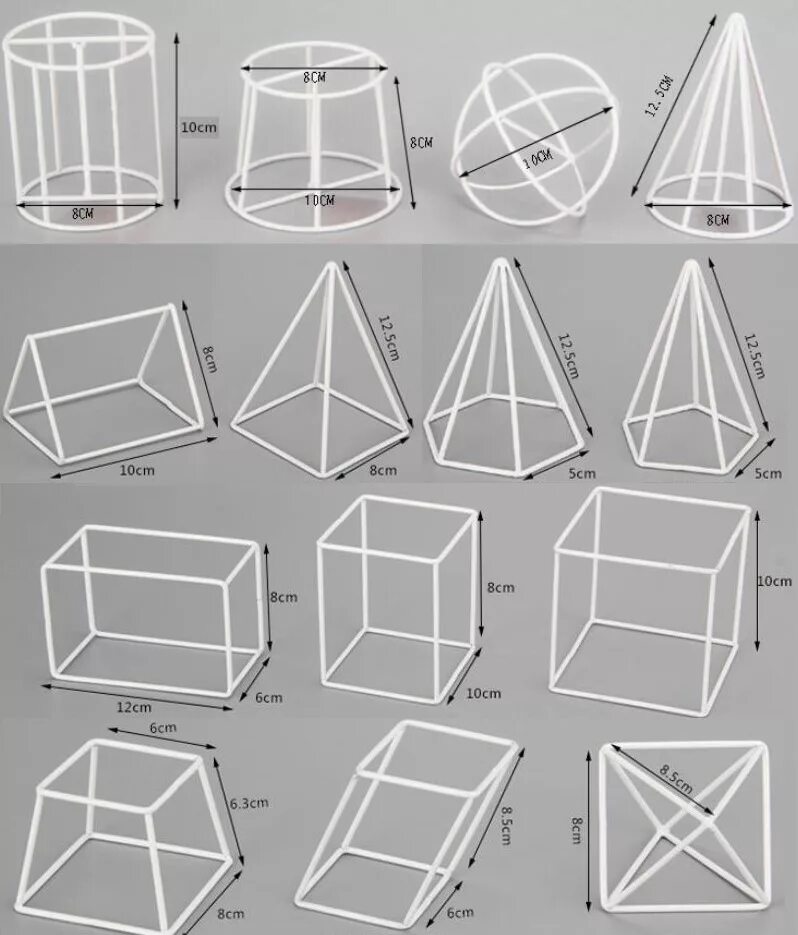 10cm
8CM
8CM
8CM
10CM
10CM
12.5CM
8CM
8cm
10cm
12.5cm
8cm
12.5cm
5cm
12.5cm
5cm
8cm
12cm
6cm
8cm
10cm
10cm
6cm
6.3cm
8cm
8.5cm
6cm
8.5cm
8cm