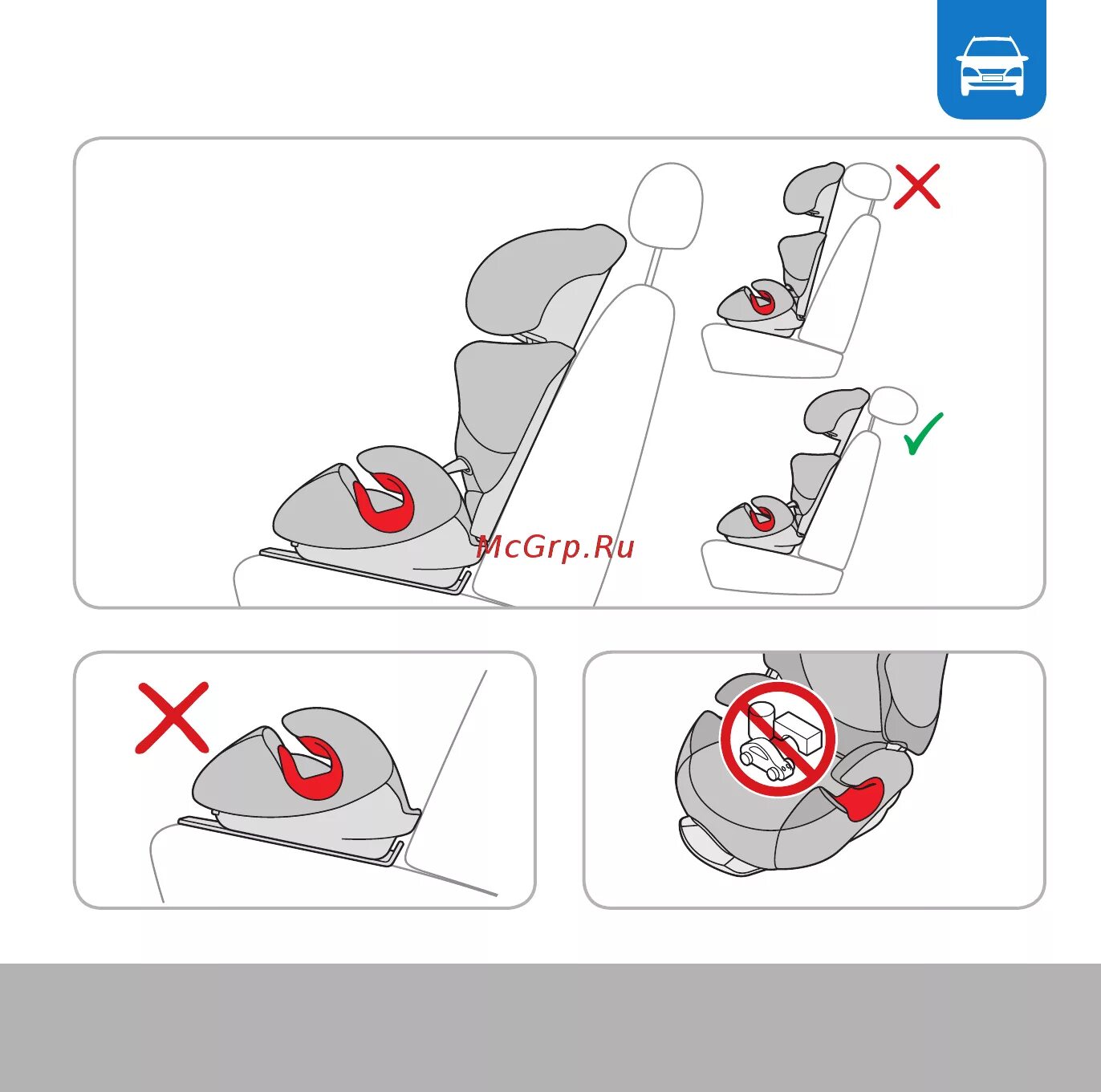 McGrp.Ru