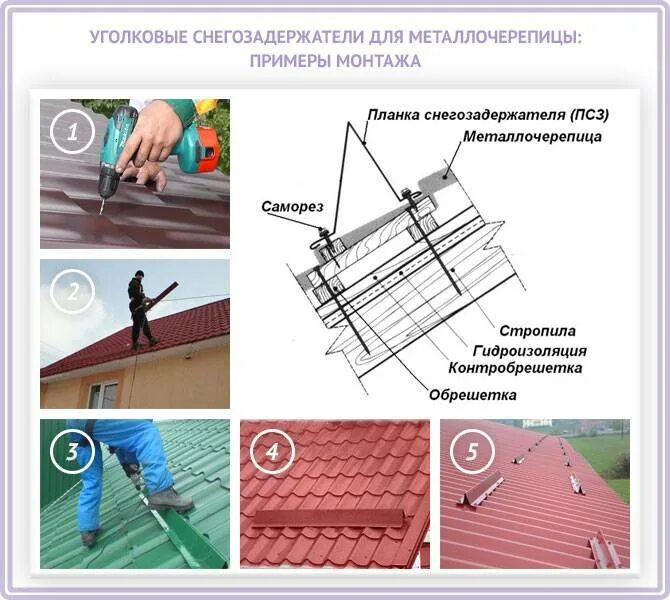 УГОЛКОВЫЕ СНЕГОЗАДЕРЖАТЕЛИ ДЛЯ МЕТАЛЛОЧЕРЕПИЦЫ: ПРИМЕРЫ МОНТАЖА

1

Планка снегозадержателя (ПСЗ)

Металлочерепица

Саморез

2

Стропила

Гидроизоляция

Контробрешетка

Обрешетка

3

4

5