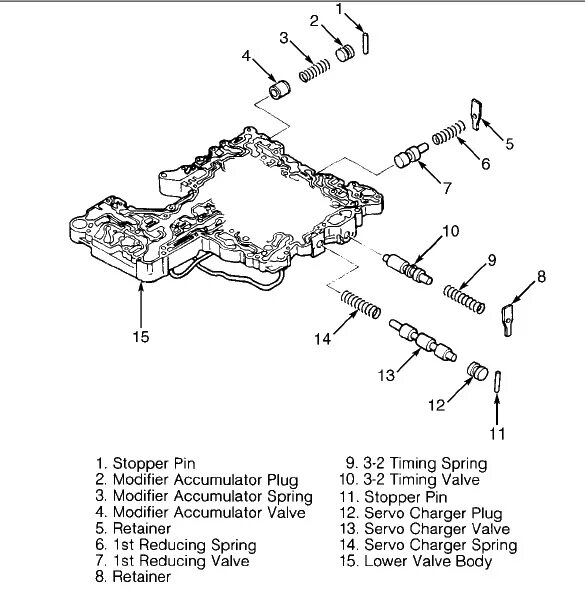 1
2
3
4
5
6
7
10
9
8
15
14
13
12
11

1. Stopper Pin
2. Modifier Accumulator Plug
3. Modifier Accumulator Spring
4. Modifier Accumulator Valve
5. Retainer
6. 1st Reducing Spring
7. 1st Reducing Valve
8. Retainer

9. 3-2 Timing Spring
10. 3-2 Timing Valve
11. Stopper Pin
12. Servo Charger Plug
13. Servo Charger Valve
14. Servo Charger Spring
15. Lower Valve Body