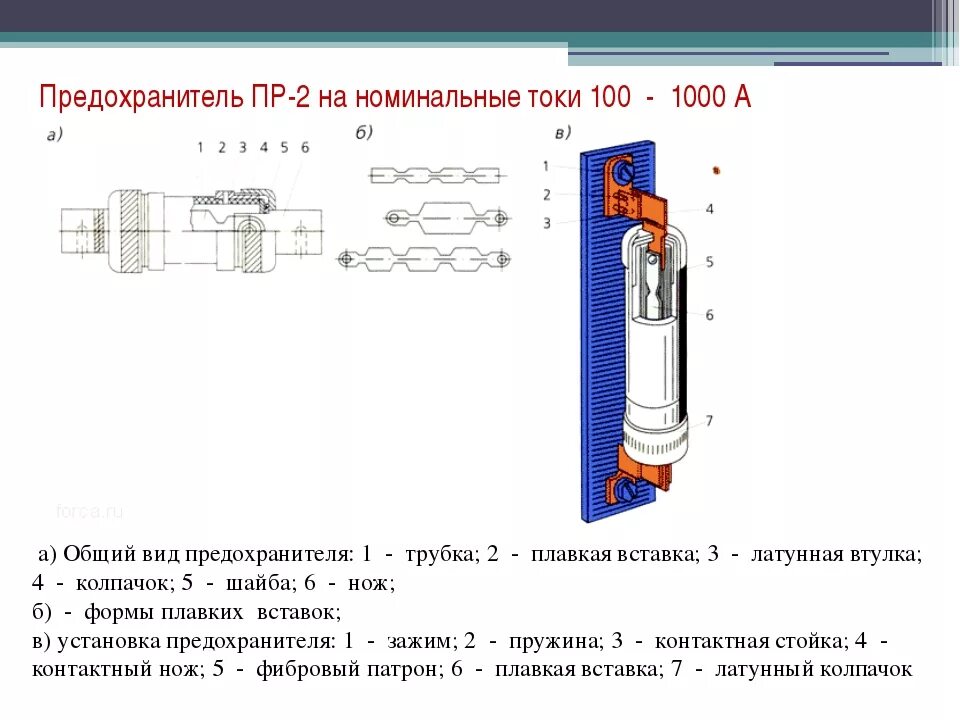 Предохранитель ПР-2 на номинальные токи 100 - 1000 А

а)

1 2 3 4 5 6

б)

в)

1

2

3

4

5

6

7

forca.ru

а) Общий вид предохранителя: 1 - трубка; 2 - плавкая вставка; 3 - латунная втулка; 4 - колпачок; 5 - шайба; 6 - нож;
б) - формы плавких вставок;
в) установка предохранителя: 1 - зажим; 2 - пружина; 3 - контактная стойка; 4 - контактный нож; 5 - фибровый патрон; 6 - плавкая вставка; 7 - латунный колпачок