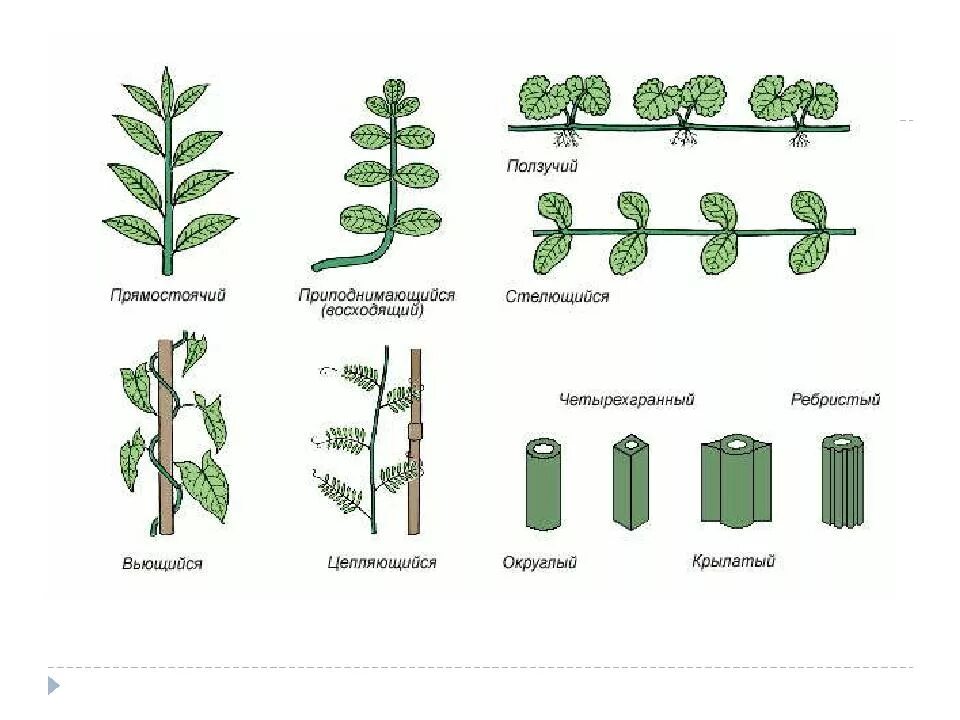 Ползучий

Прямостоячий

Приподнимающийся (восходящий)

Стелющийся

Четырехгранный

Ребристый

Вьющийся

Цепляющийся

Округлый

Крылатый