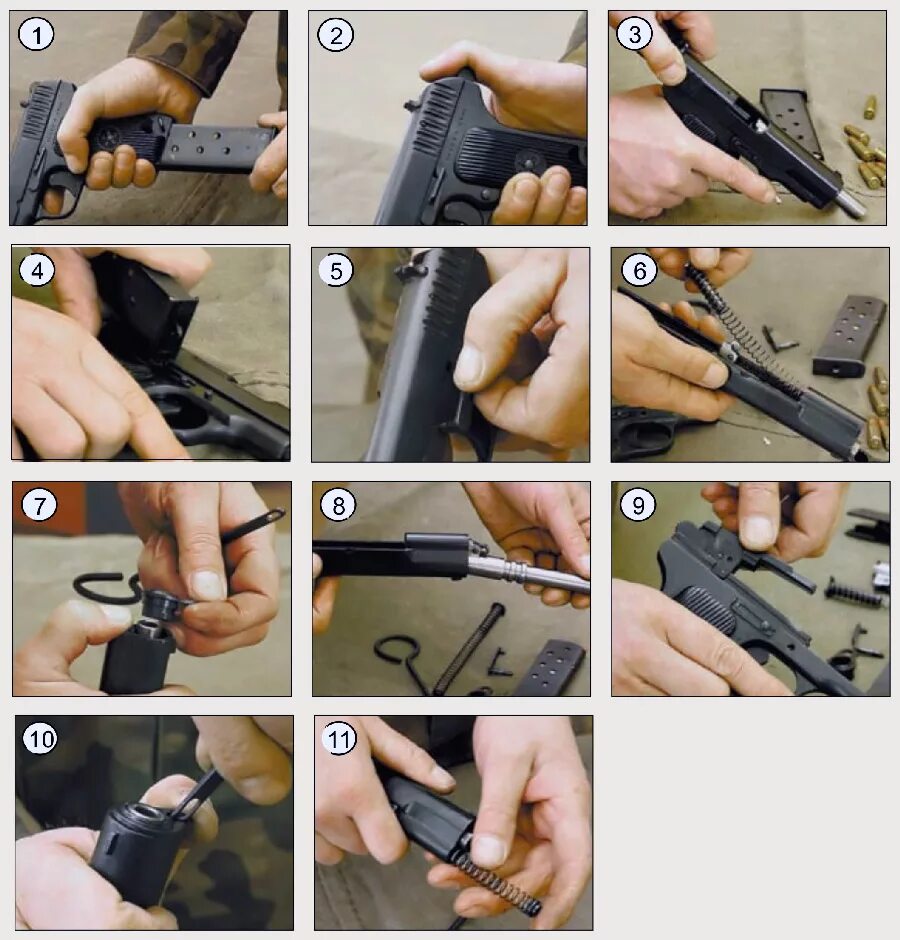 1
2
3
4
5
6
7
8
9
10
11