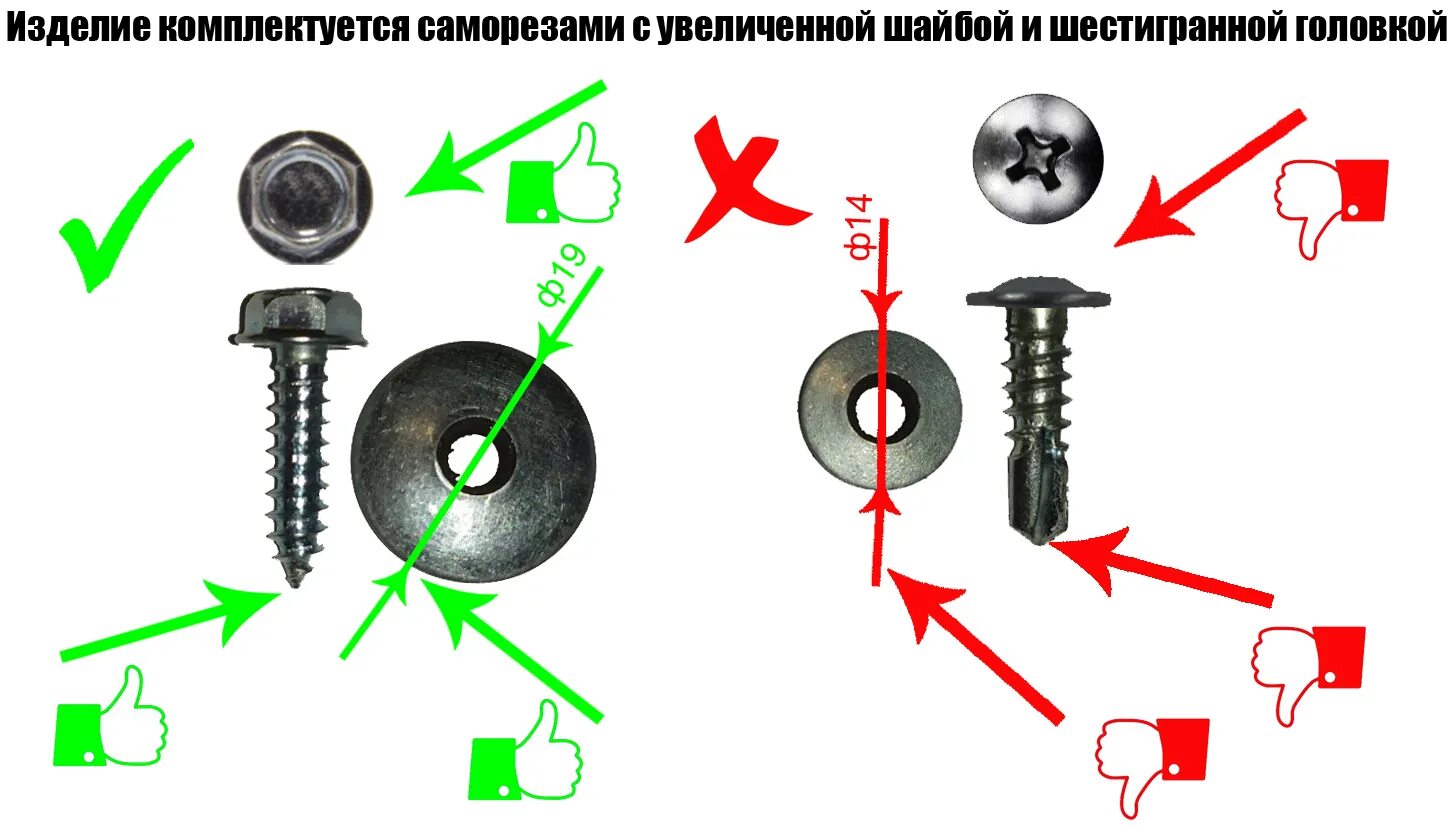 Изделие комплектуется саморезами с увеличенной шайбой и шестигранной головкой

ф19

ф14