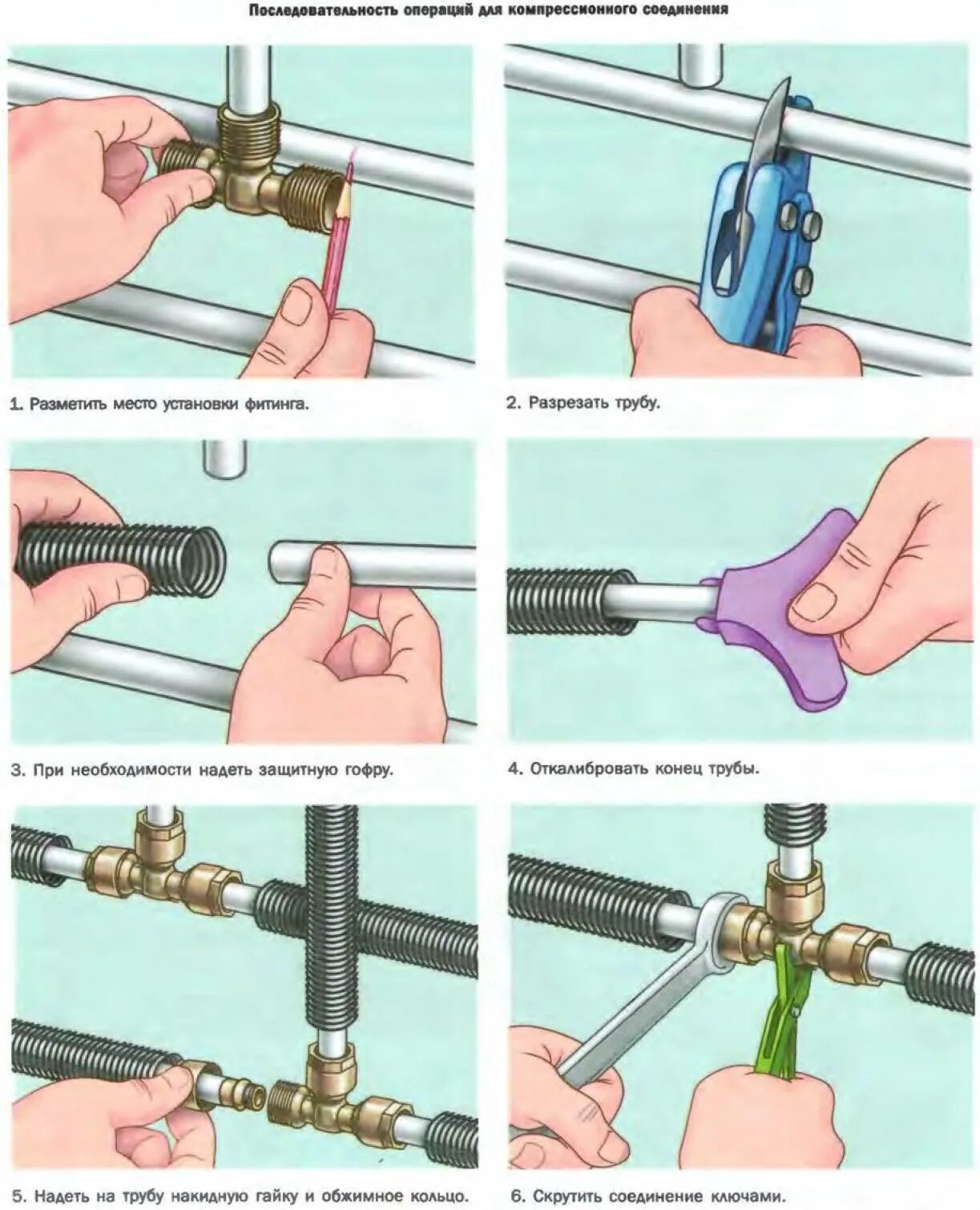 Последовательность операций для компрессионного соединения

1. Разметить место установки фитинга.

2. Разрезать трубу.

3. При необходимости надеть защитную гофру.

4. Откалибровать конец трубы.

5. Надеть на трубу накидную гайку и обжимное кольцо.

6. Скрутить соединение ключами.