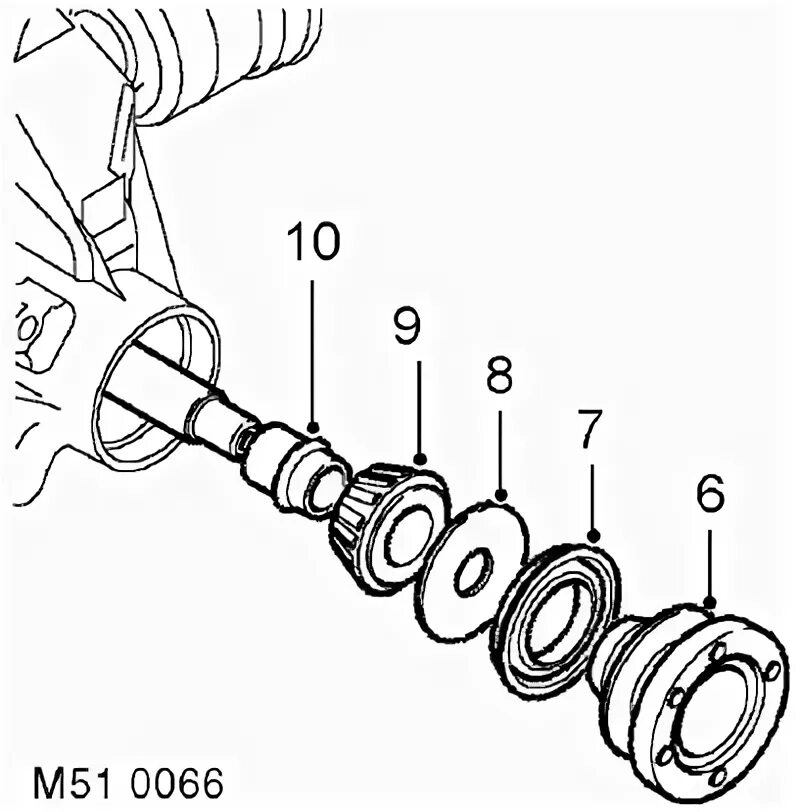 10
9
8
7
6
M51 0066