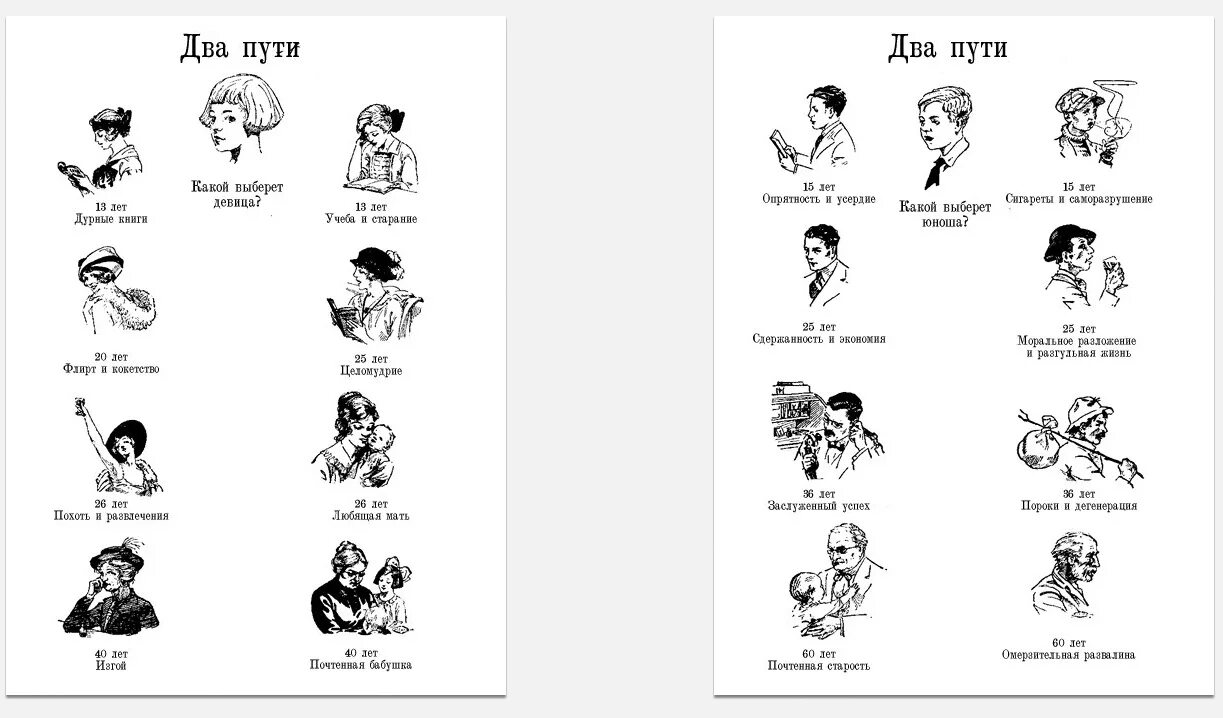 Два пути

13 лет
Дурные книги

Какой выберет девица?

13 лет
Учеба и старание

20 лет
Флирт и кокетство

25 лет
Целомудрие

26 лет
Похоть и развлечения

26 лет
Любящая мать

40 лет
Изгой

40 лет
Почтенная бабушка

Два пути

15 лет
Опрятность и усердие

Какой выберет юноша?

15 лет
Сигареты и саморазрушение

25 лет
Сдержанность и экономия

25 лет
Моральное разложение и разгульная жизнь

36 лет
Заслуженный успех

36 лет
Пороки и дегенерация

60 лет
Почтенная старость

60 лет
Омерзительная развалина