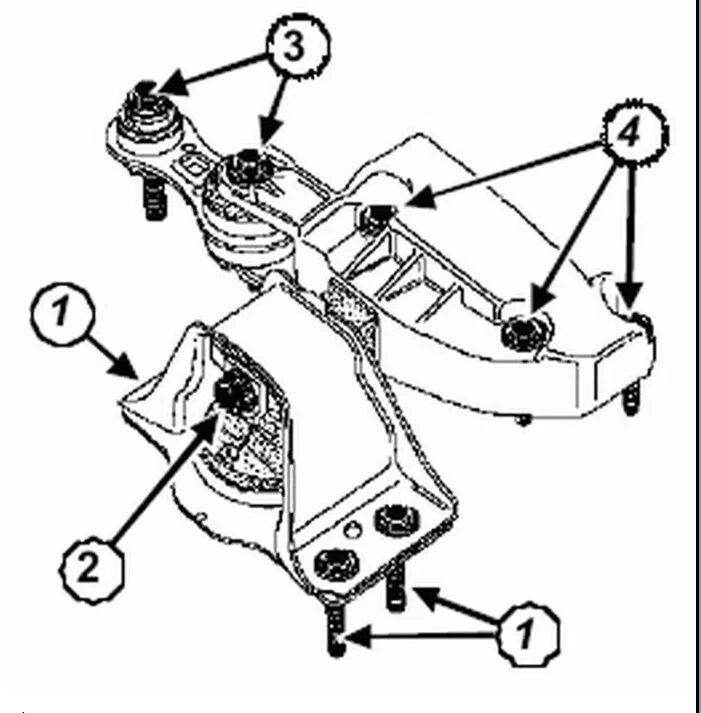 3
4
1
2
1