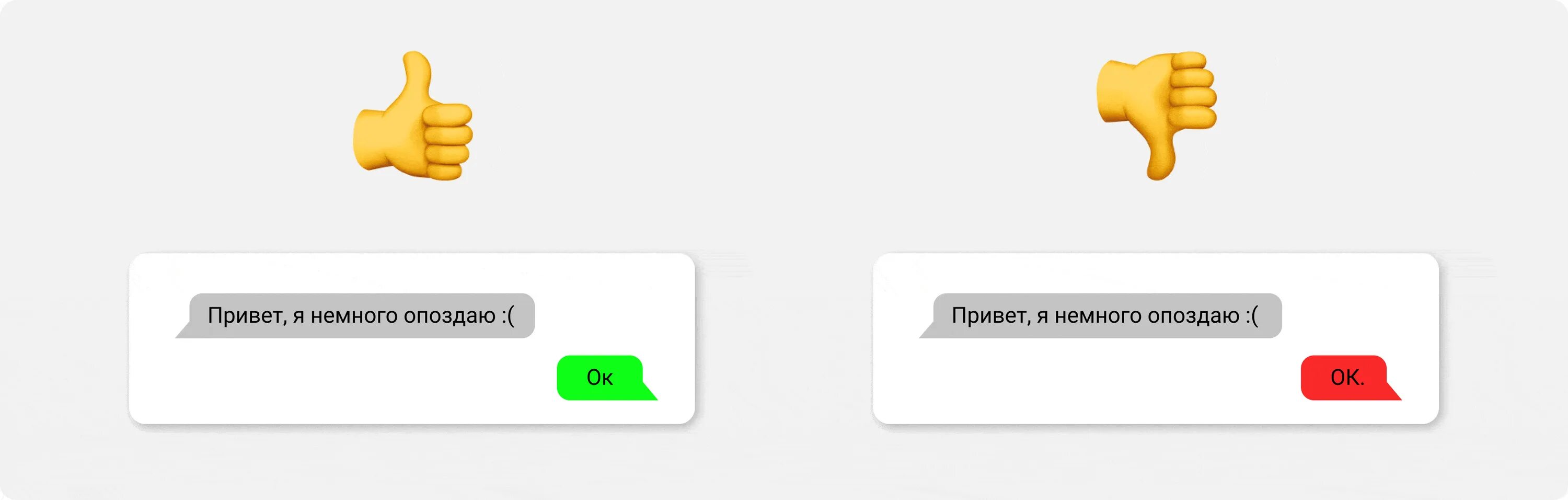 Привет, я немного опоздаю :(

Ок

Привет, я немного опоздаю :(

ОК.