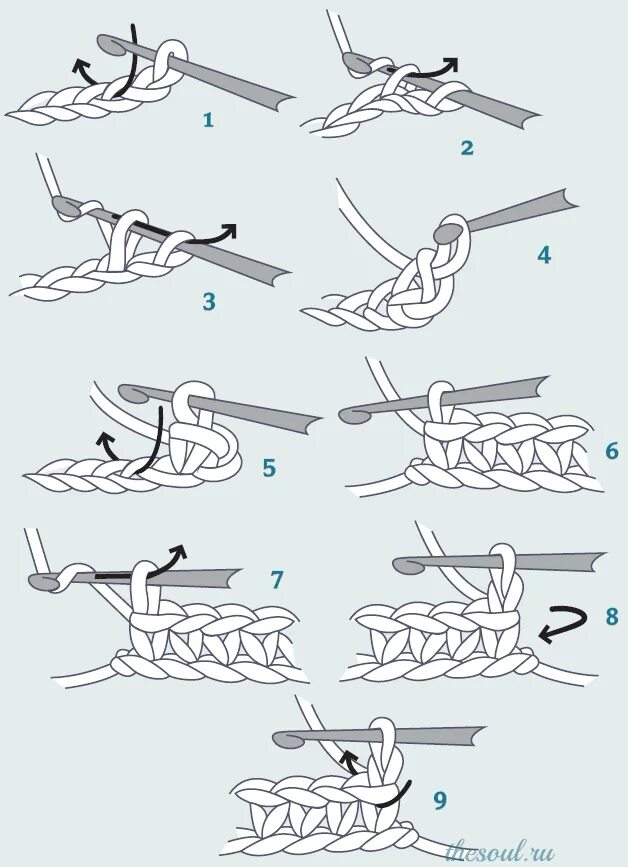 1
2
3
4
5
6
7
8
9
thesoul.ru