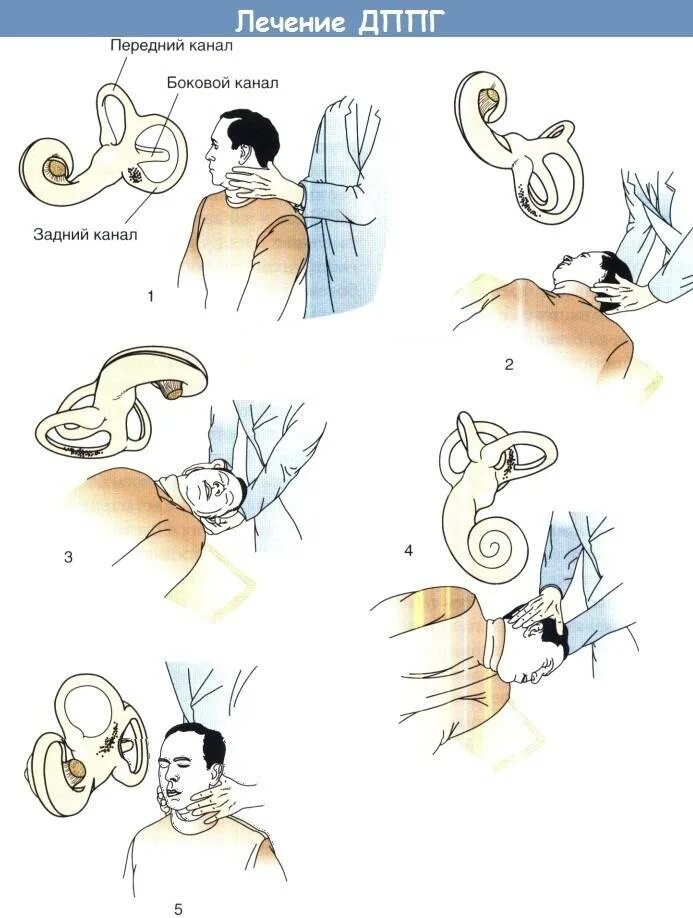 Лечение ДППГ

Передний канал

Боковой канал

Задний канал

1

2

3

4

5