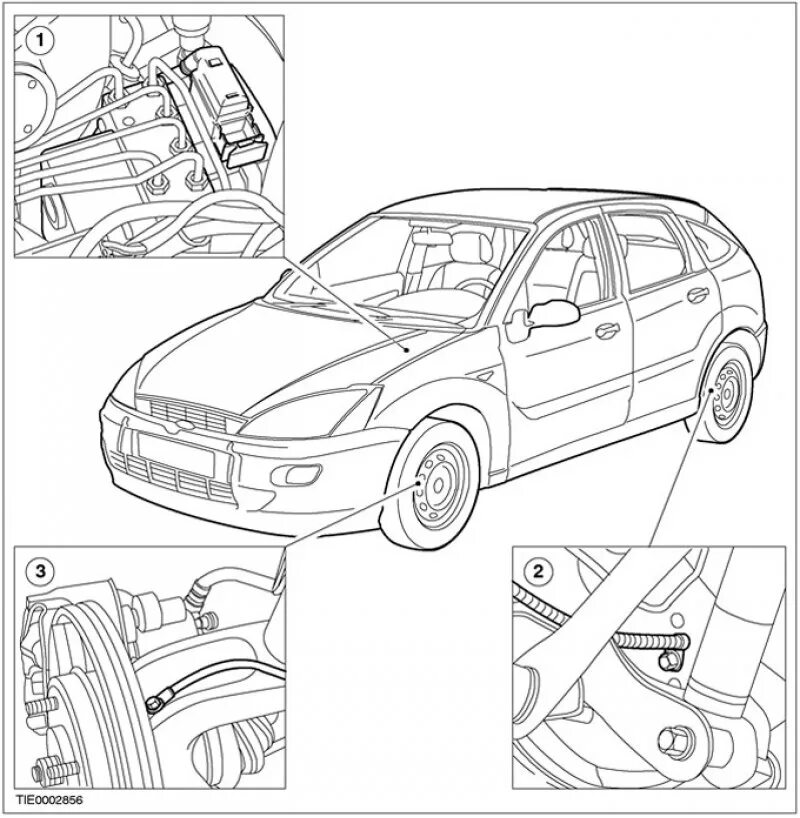 1

3

2

TIE0002856