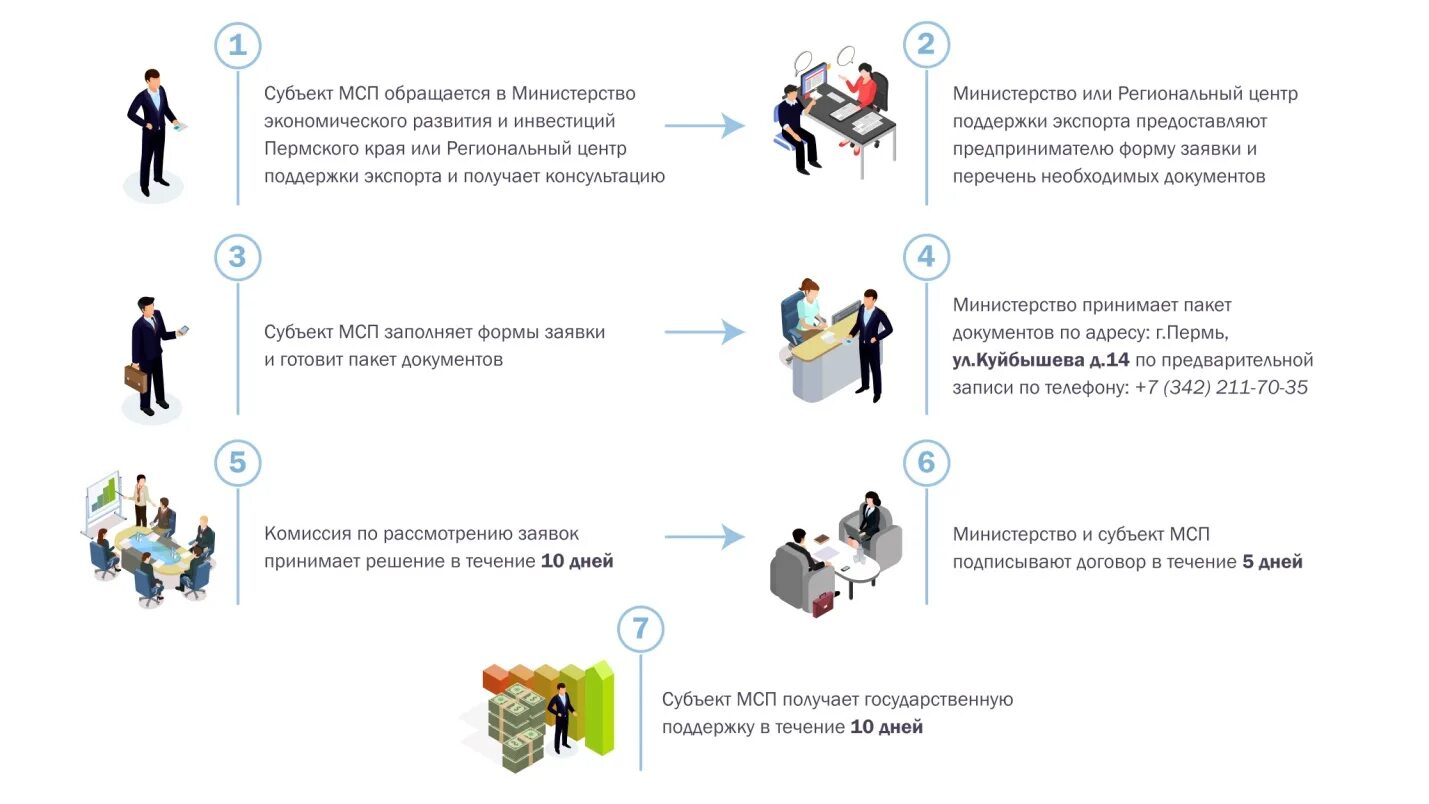 1

Субъект МСП обращается в Министерство экономического развития и инвестиций Пермского края или Региональный центр поддержки экспорта и получает консультацию

2

Министерство или Региональный центр поддержки экспорта предоставляют предпринимателю форму заявки и перечень необходимых документов

3

Субъект МСП заполняет формы заявки и готовит пакет документов

4

Министерство принимает пакет документов по адресу: г.Пермь, ул.Куйбышева д.14 по предварительной записи по телефону: +7 (342) 211-70-35

5

Комиссия по рассмотрению заявок принимает решение в течение 10 дней

6

Министерство и субъект МСП подписывают договор в течение 5 дней

7

Субъект МСП получает государственную поддержку в течение 10 дней