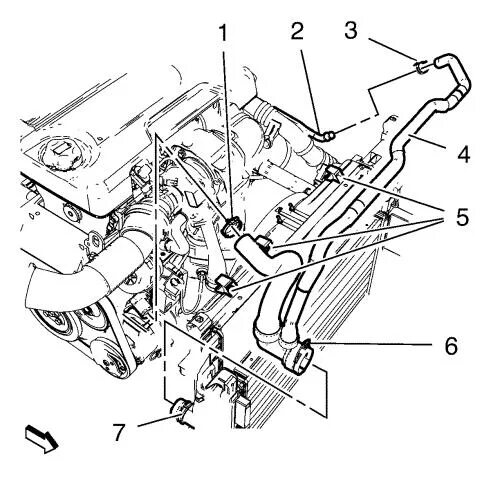 1
2
3
4
5
6
7