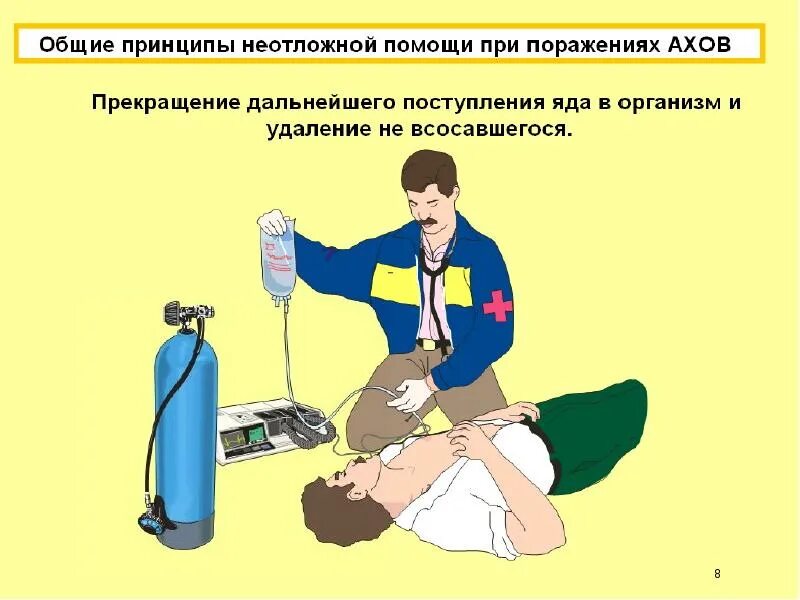 Общие принципы неотложной помощи при поражениях АХОВ

Прекращение дальнейшего поступления яда в организм и удаление не всосавшегося.

8