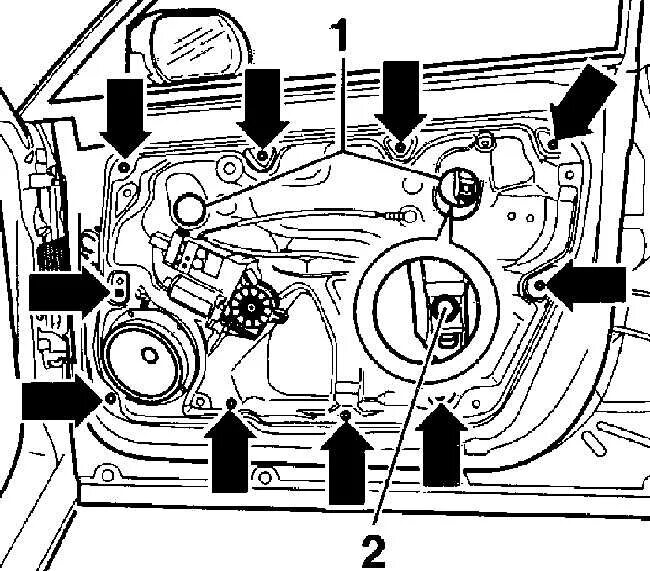 1

2