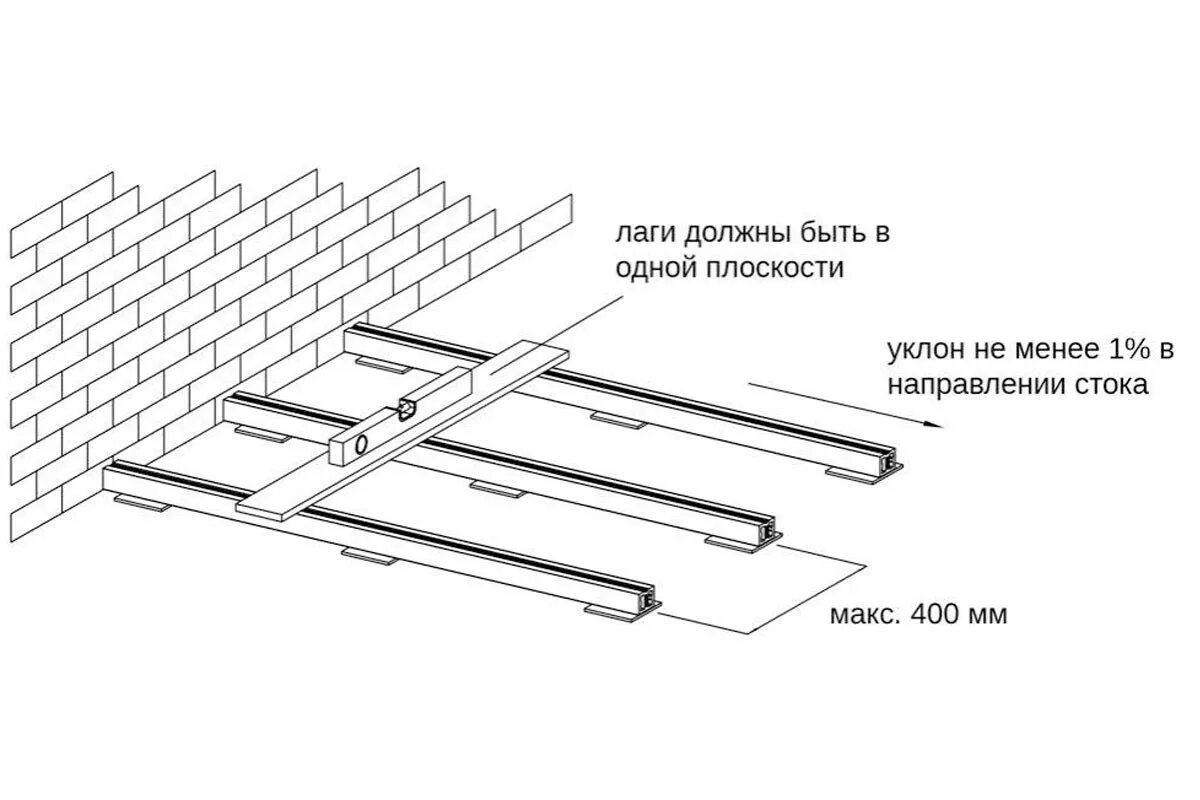 лаги должны быть в одной плоскости

уклон не менее 1% в направлении стока

макс. 400 мм