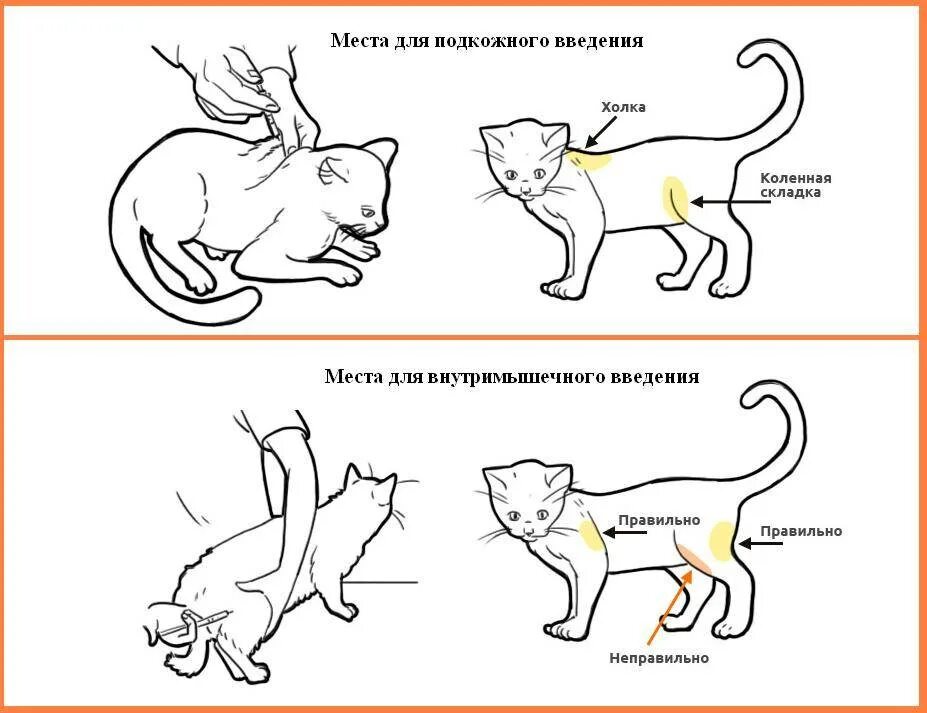 Места для подкожного введения

Холка

Коленная складка

Места для внутримышечного введения

Правильно

Правильно

Неправильно