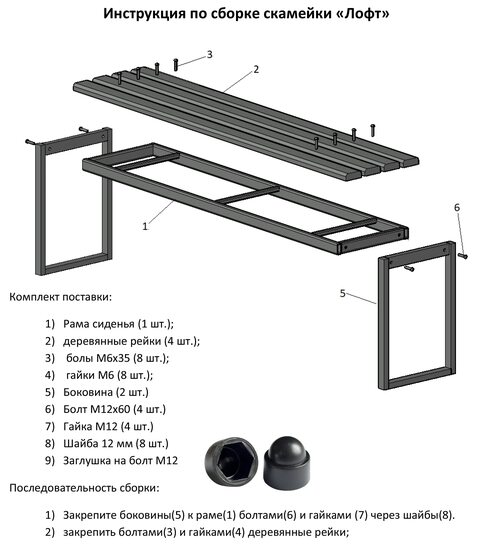 Инструкция по сборке скамейки «Лофт»

3
2
1
6
5

Комплект поставки:

1) Рама сиденья (1 шт.);
2) деревянные рейки (4 шт.);
3) болы М6х35 (8 шт.);
4) гайки М6 (8 шт.);
5) Боковина (2 шт.)
6) Болт М12х60 (4 шт.)
7) Гайка М12 (4 шт.)
8) Шайба 12 мм (8 шт.)
9) Заглушка на болт М12

Последовательность сборки:

1) Закрепите боковины(5) к раме(1) болтами(6) и гайками (7) через шайбы(8).
2) закрепить болтами(3) и гайками(4) деревянные рейки;