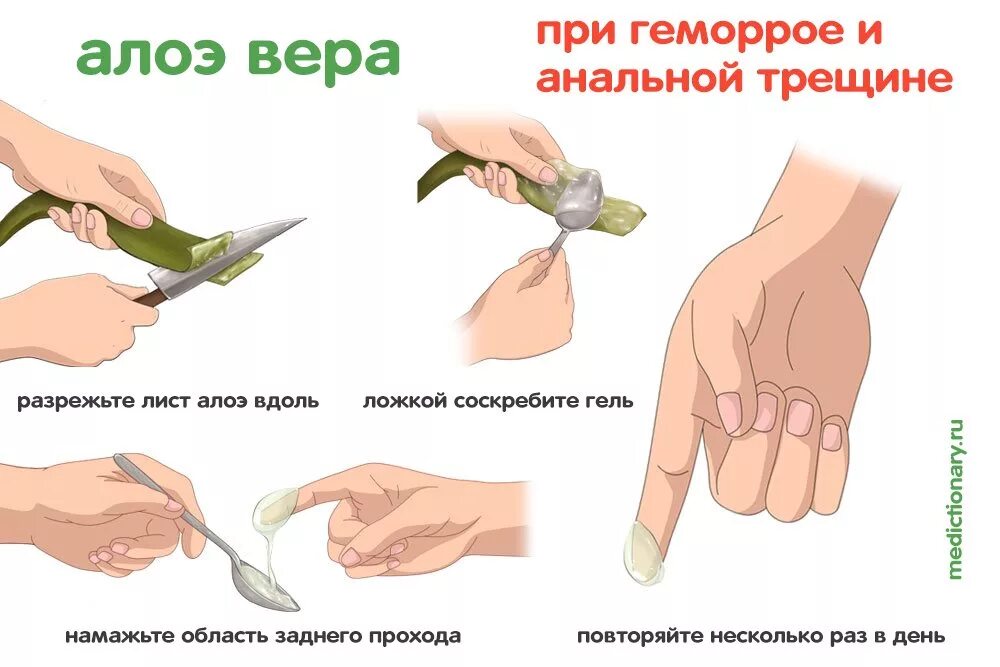 алоэ вера

при геморрое и анальной трещине

разрежьте лист алоэ вдоль

ложкой соскребите гель

намажьте область заднего прохода

повторяйте несколько раз в день

medictionary.ru