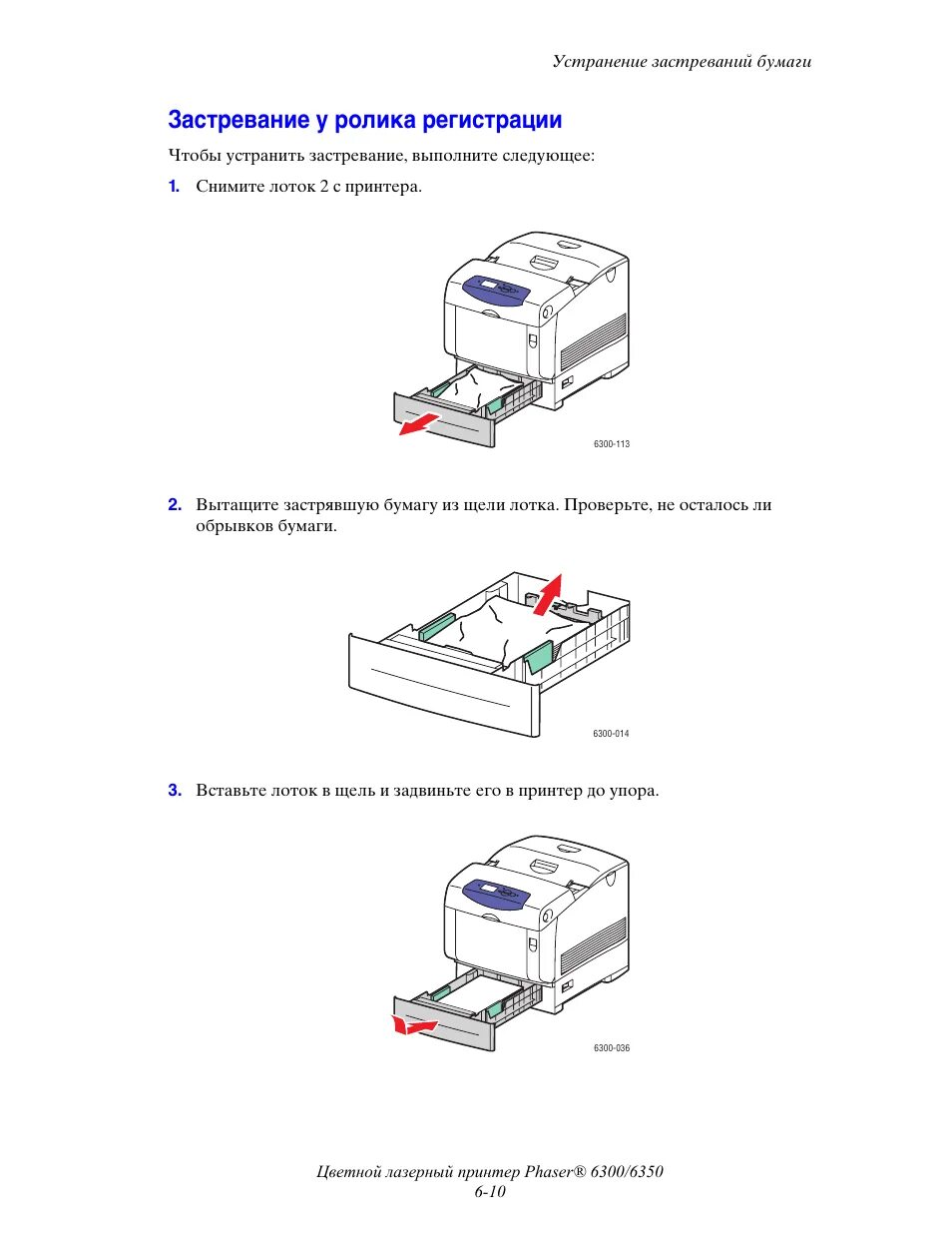 Устранение застреваний бумаги

Застревание у ролика регистрации

Чтобы устранить застревание, выполните следующее:

1. Снимите лоток 2 с принтера.

6300-113

2. Вытащите застрявшую бумагу из щели лотка. Проверьте, не осталось ли обрывков бумаги.

6300-014

3. Вставьте лоток в щель и задвиньте его в принтер до упора.

6300-036

Цветной лазерный принтер Phaser® 6300/6350
6-10