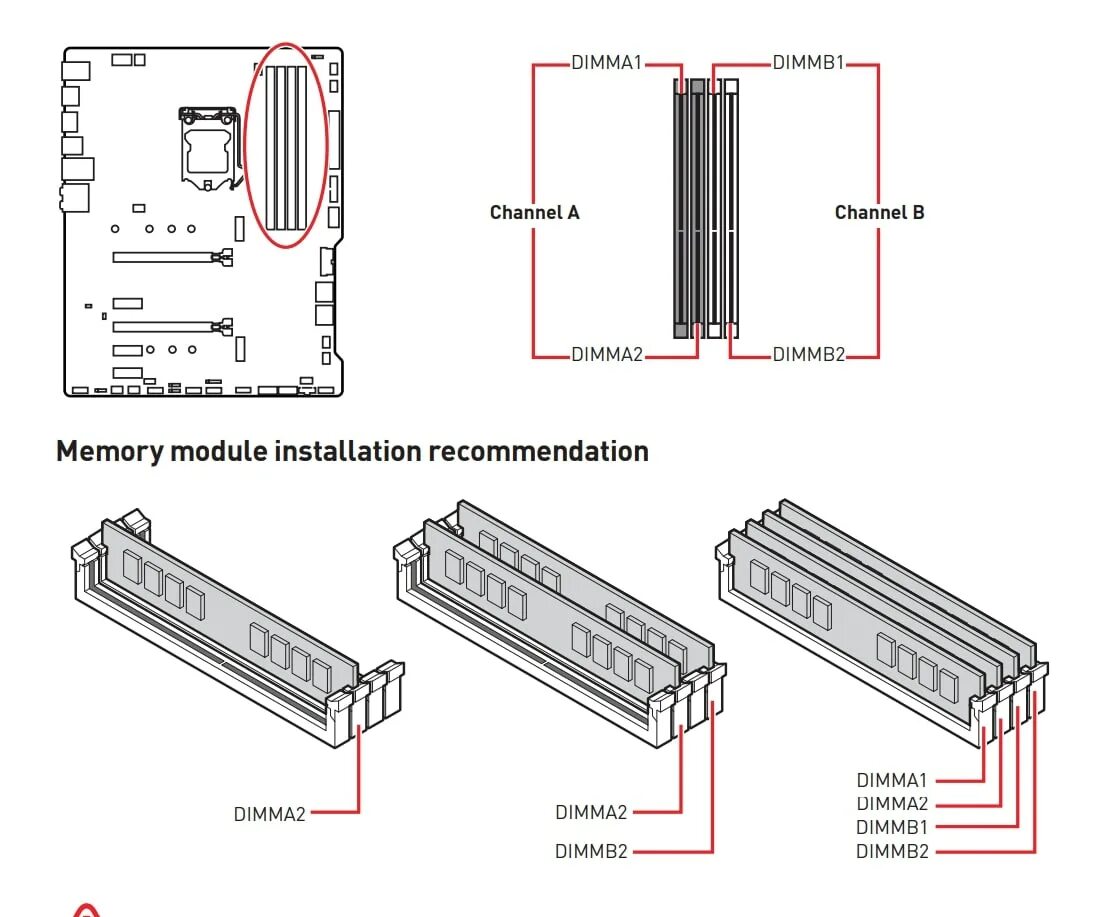 DIMMA1
DIMMB1
Channel A
Channel B
DIMMA2
DIMMB2

Memory module installation recommendation

DIMMA2

DIMMA2
DIMMB2

DIMMA1
DIMMA2
DIMMB1
DIMMB2