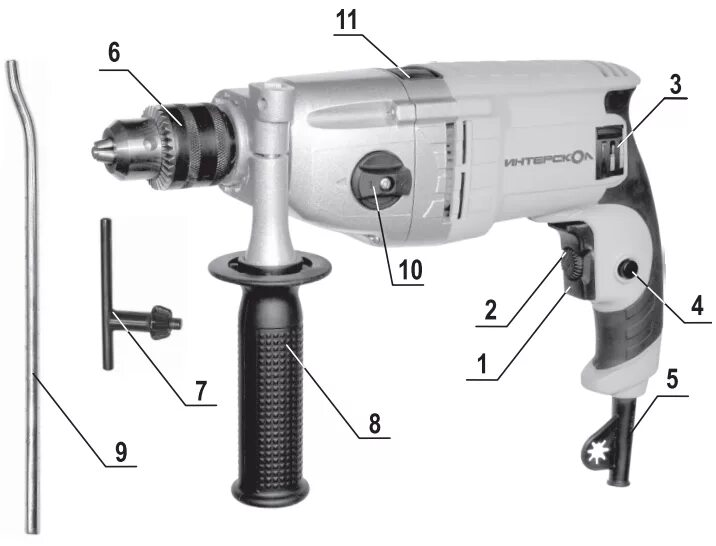 11
6
3
ИНТЕРСКОЛ
10
2
4
1
5
7
8
9