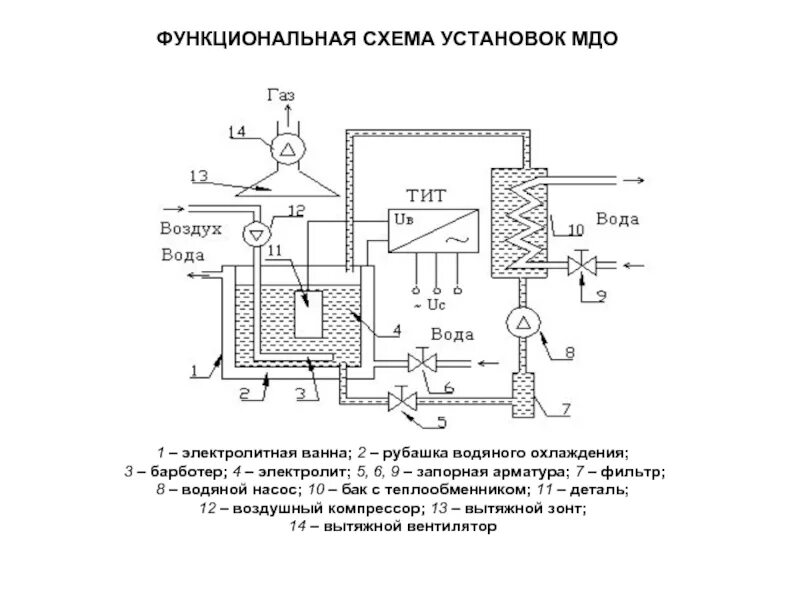 ФУНКЦИОНАЛЬНАЯ СХЕМА УСТАНОВОК МДО

Газ

14

13

12

Воздух

Вода

11

ТИТ

Uв

~

~ Uc

10

Вода

9

4

Вода

8

1

2

3

6

5

7

1 – электролитная ванна; 2 – рубашка водяного охлаждения;
3 – барботер; 4 – электролит; 5, 6, 9 – запорная арматура; 7 – фильтр;
8 – водяной насос; 10 – бак с теплообменником; 11 – деталь;
12 – воздушный компрессор; 13 – вытяжной зонт;
14 – вытяжной вентилятор